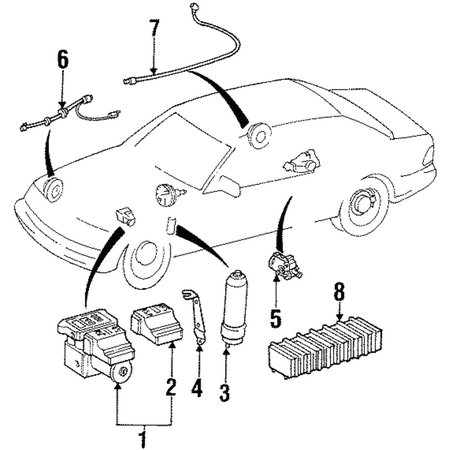 7
6
5
8
2
4
3
1