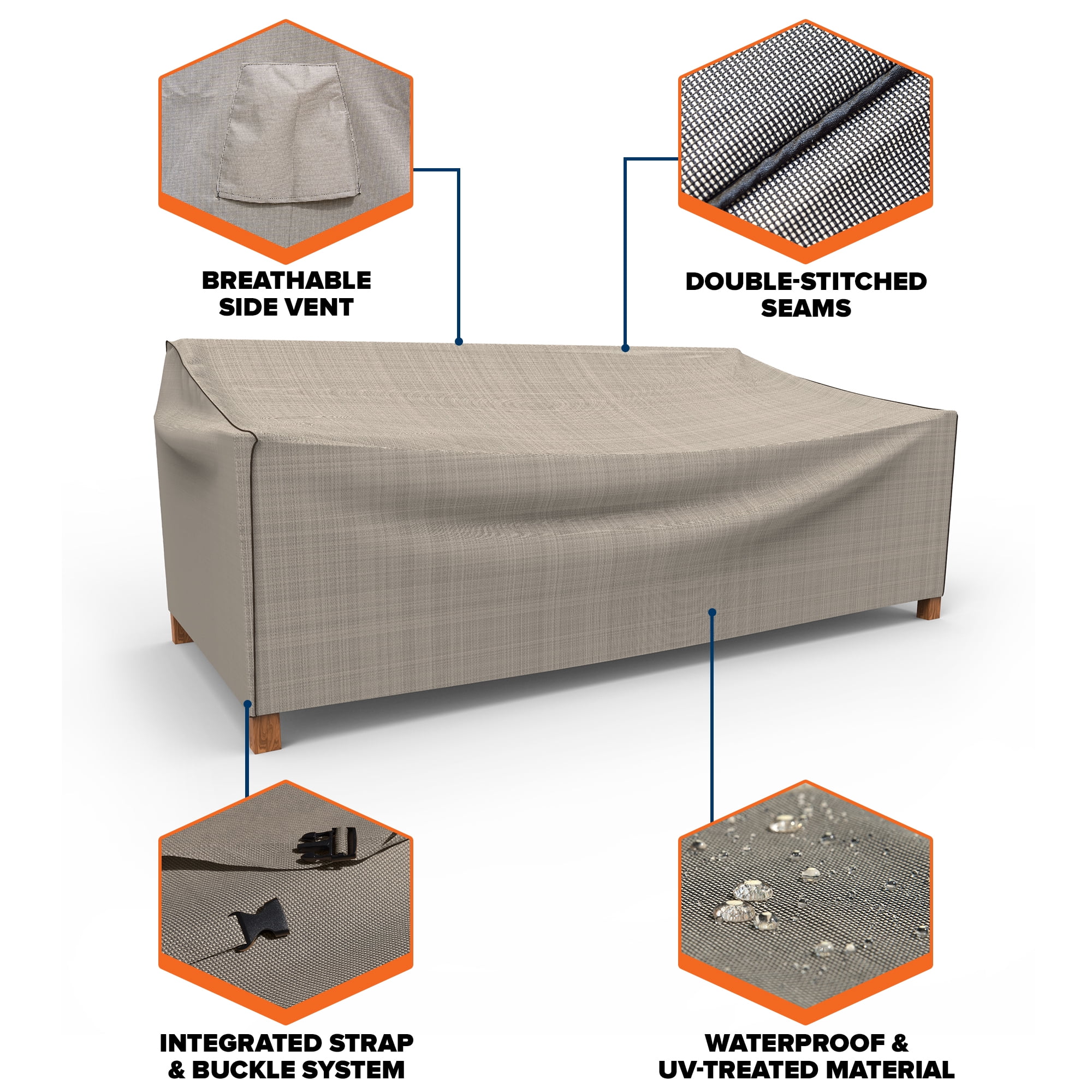 BREATHABLE
SIDE VENT

DOUBLE-STITCHED
SEAMS

INTEGRATED STRAP
& BUCKLE SYSTEM

WATERPROOF &
UV-TREATED MATERIAL