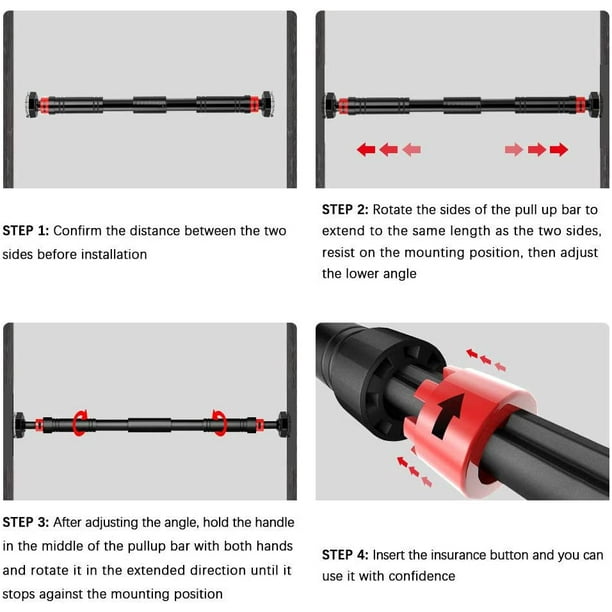 STEP 1: Confirm the distance between the two sides before installation

STEP 2: Rotate the sides of the pull up bar to extend to the same length as the two sides, resist on the mounting position, then adjust the lower angle

STEP 3: After adjusting the angle, hold the handle in the middle of the pullup bar with both hands and rotate it in the extended direction until it stops against the mounting position

STEP 4: Insert the insurance button and you can use it with confidence