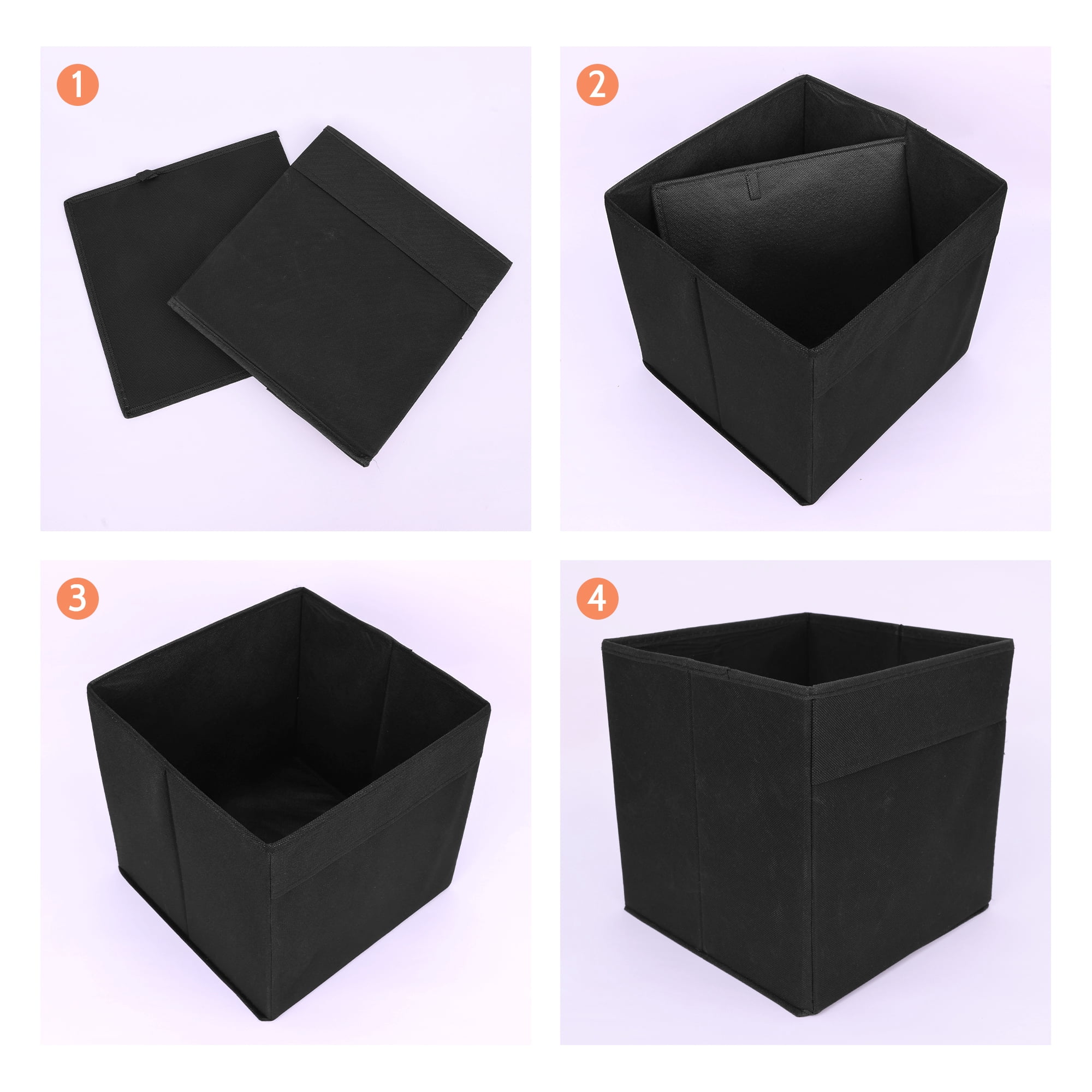 1

2

3

4