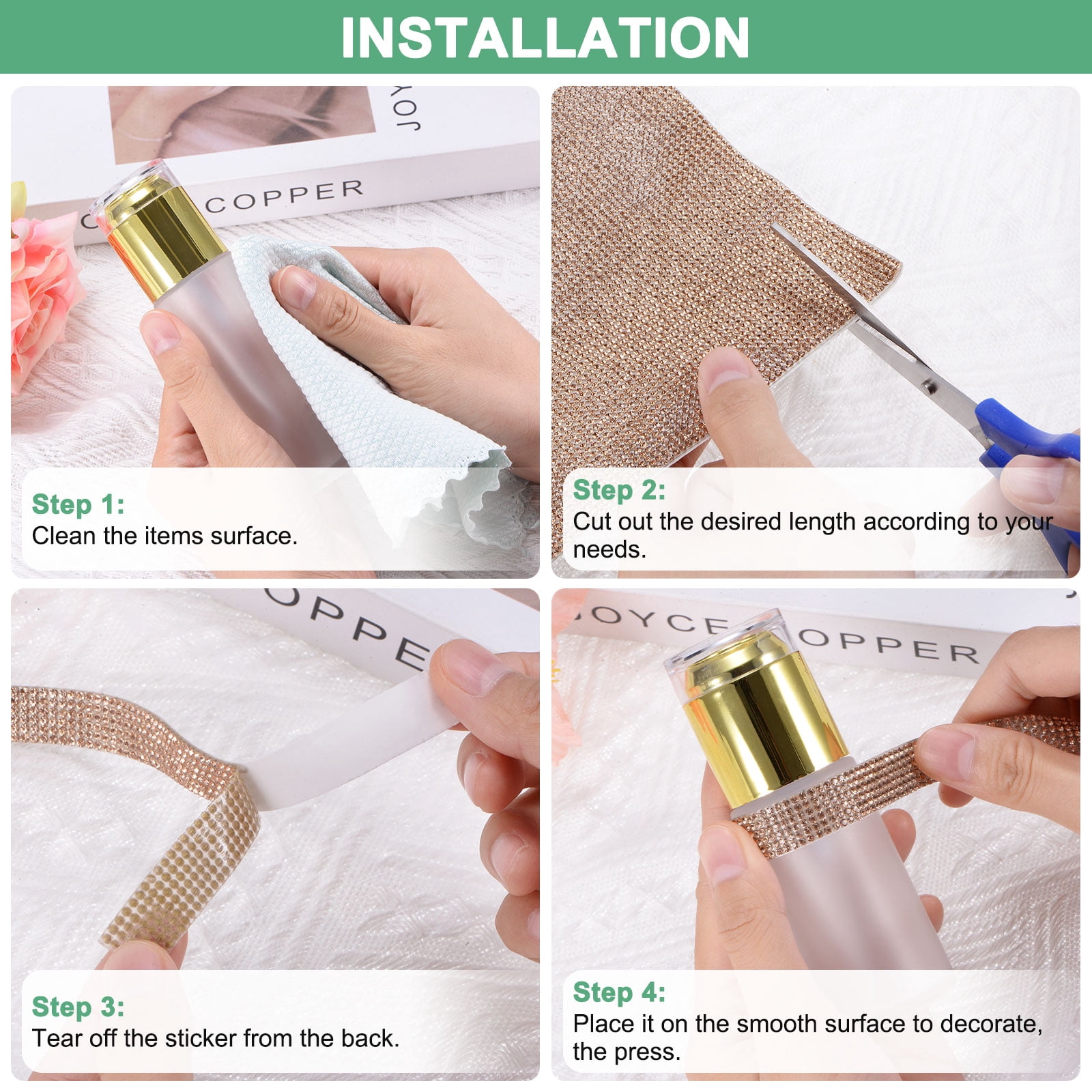 INSTALLATION

JOY
COPPER

Step 1:
Clean the items surface.

Step 2:
Cut out the desired length according to your needs.

OPPE

Step 3:
Tear off the sticker from the back.

OYCE OPPER

Step 4:
Place it on the smooth surface to decorate, the press.