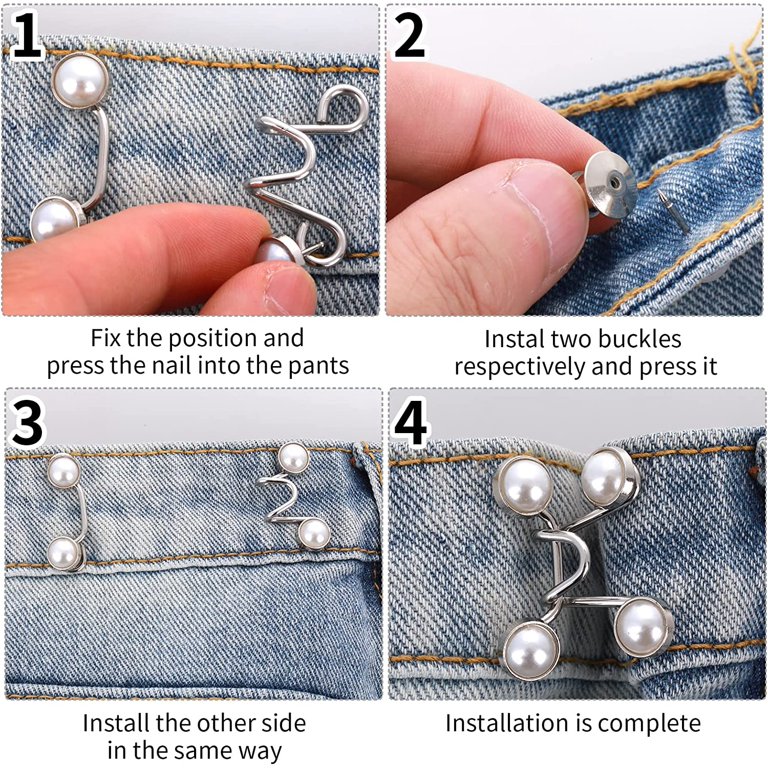 1

Fix the position and press the nail into the pants

2

Instal two buckles respectively and press it

3

Install the other side in the same way

4

Installation is complete