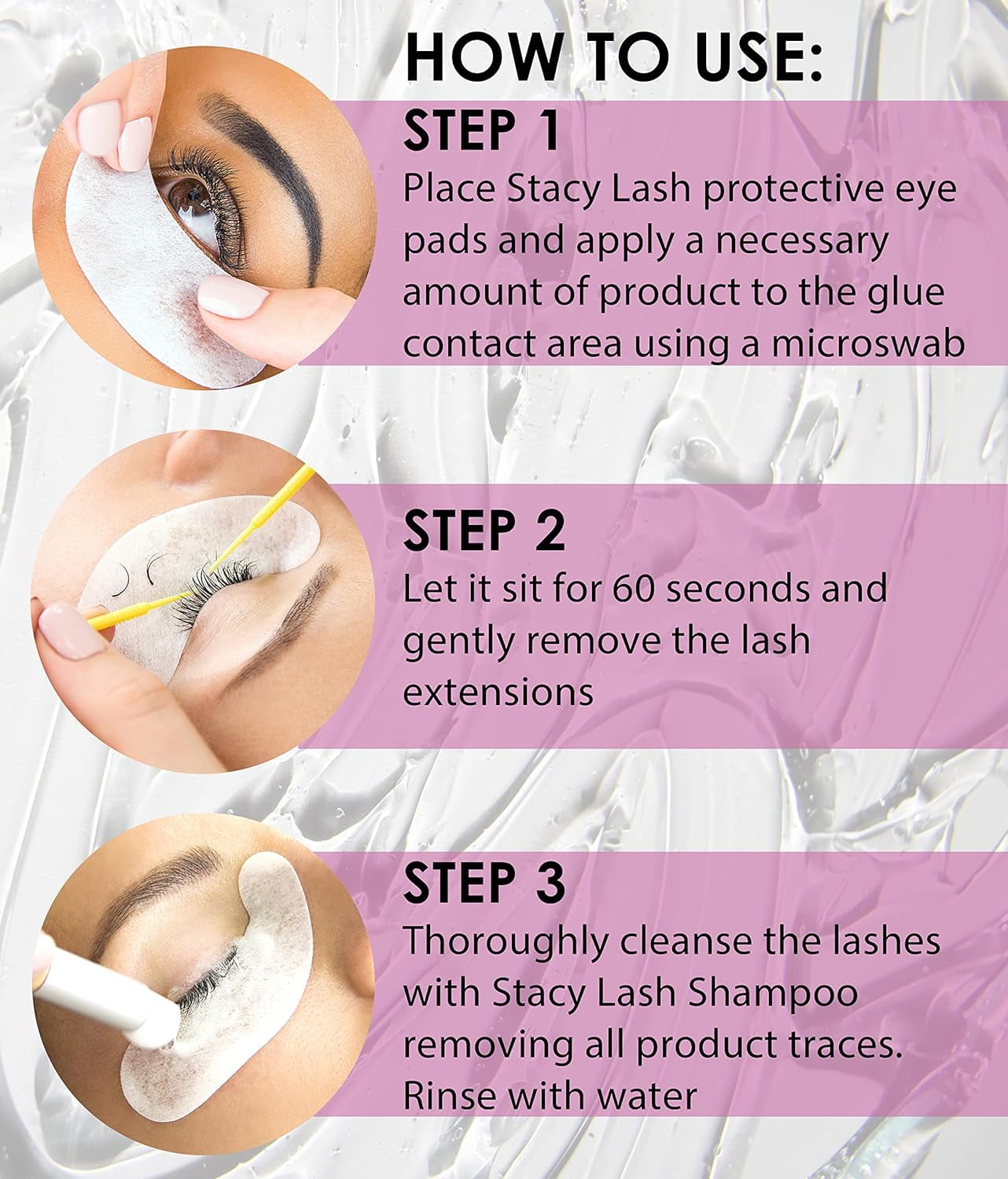 HOW TO USE:

STEP 1

Place Stacy Lash protective eye pads and apply a necessary amount of product to the glue contact area using a microswab

STEP 2

Let it sit for 60 seconds and gently remove the lash extensions

STEP 3

Thoroughly cleanse the lashes with Stacy Lash Shampoo removing all product traces. Rinse with water