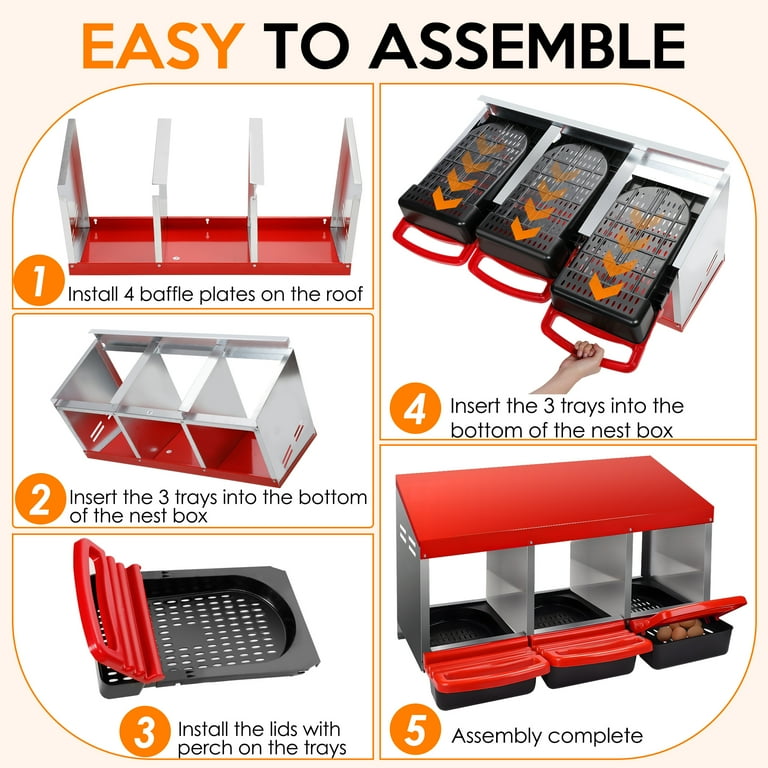 EASY TO ASSEMBLE

1 Install 4 baffle plates on the roof

2 Insert the 3 trays into the bottom of the nest box

3 Install the lids with perch on the trays

4 Insert the 3 trays into the bottom of the nest box

5 Assembly complete