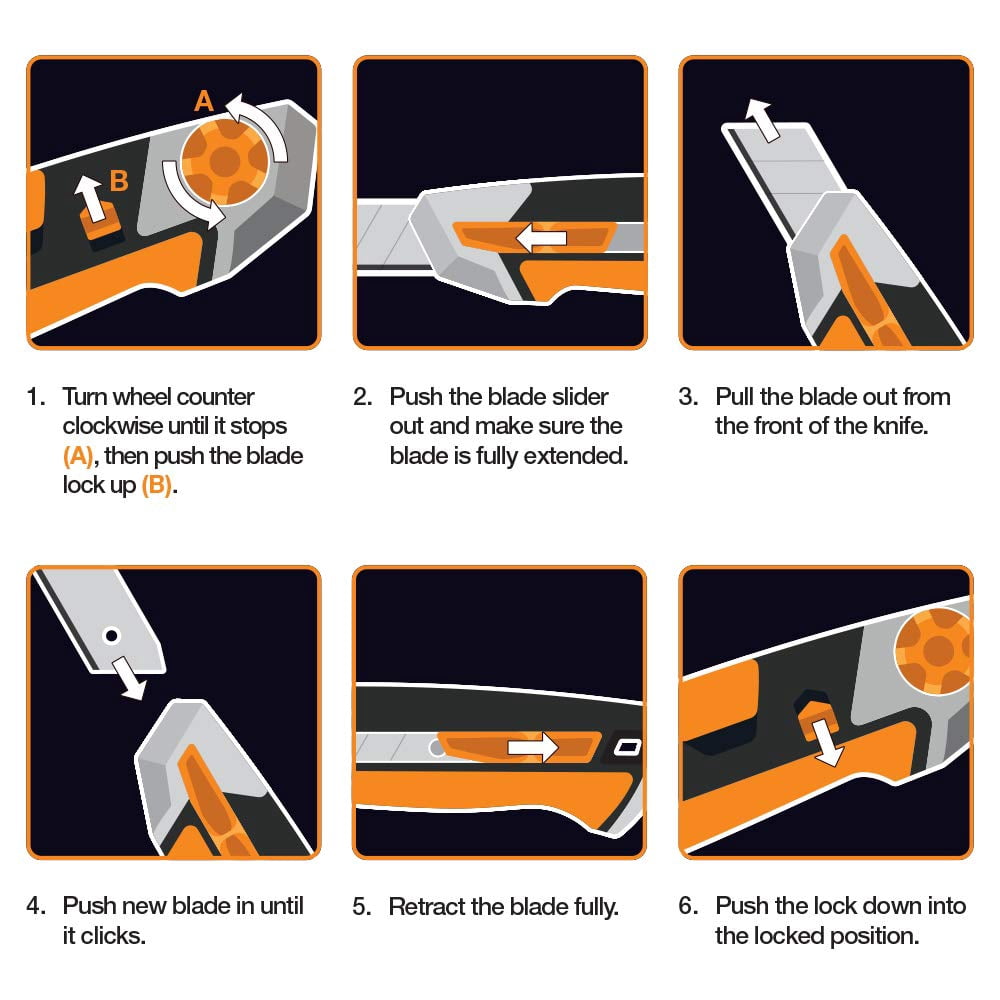 A

B

1. Turn wheel counter clockwise until it stops (A), then push the blade lock up (B).

2. Push the blade slider out and make sure the blade is fully extended.

3. Pull the blade out from the front of the knife.

4. Push new blade in until it clicks.

5. Retract the blade fully.

6. Push the lock down into the locked position.