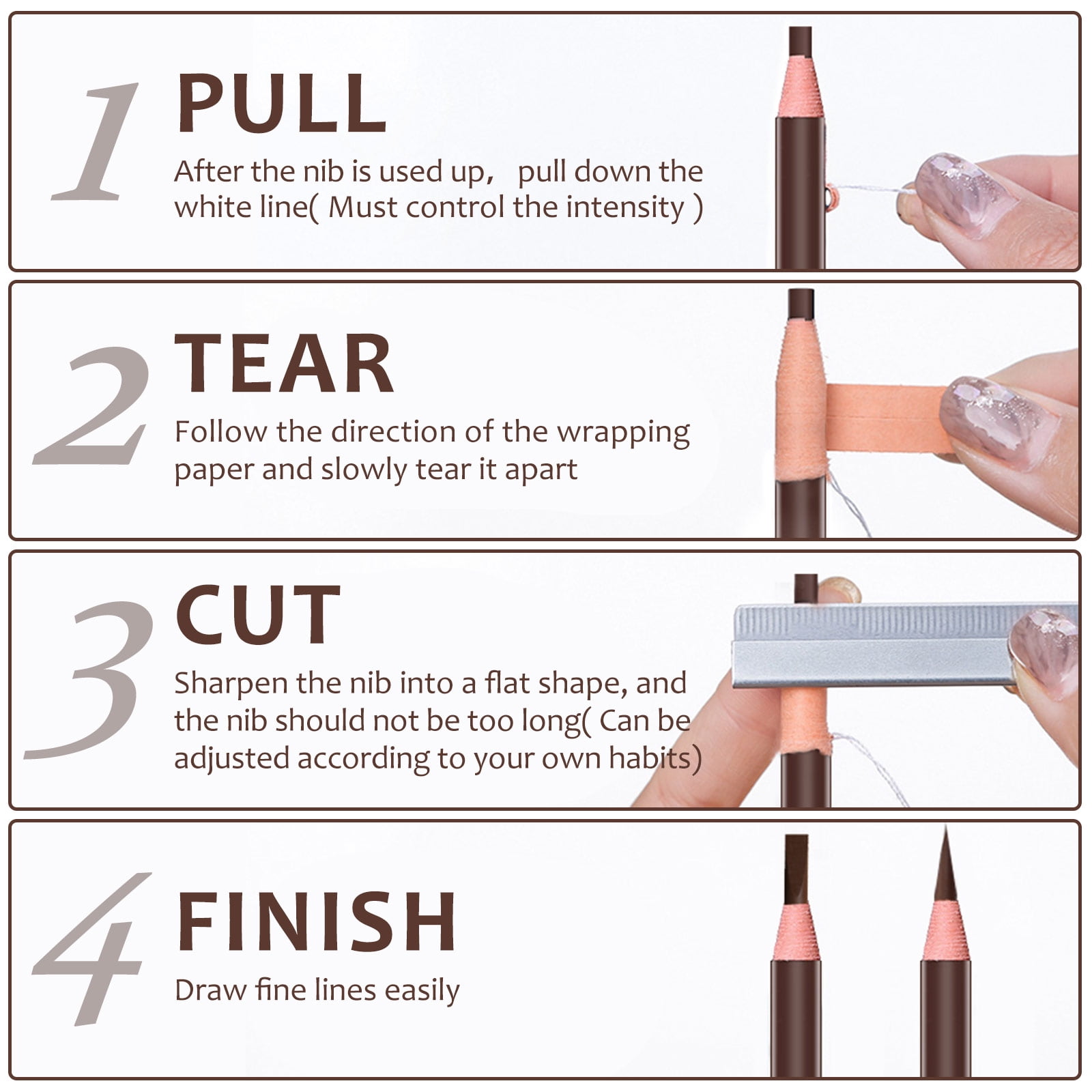 1 PULL

After the nib is used up， pull down the white line( Must control the intensity )

2 TEAR

Follow the direction of the wrapping paper and slowly tear it apart

3 CUT

Sharpen the nib into a flat shape, and the nib should not be too long( Can be adjusted according to your own habits)

4 FINISH

Draw fine lines easily