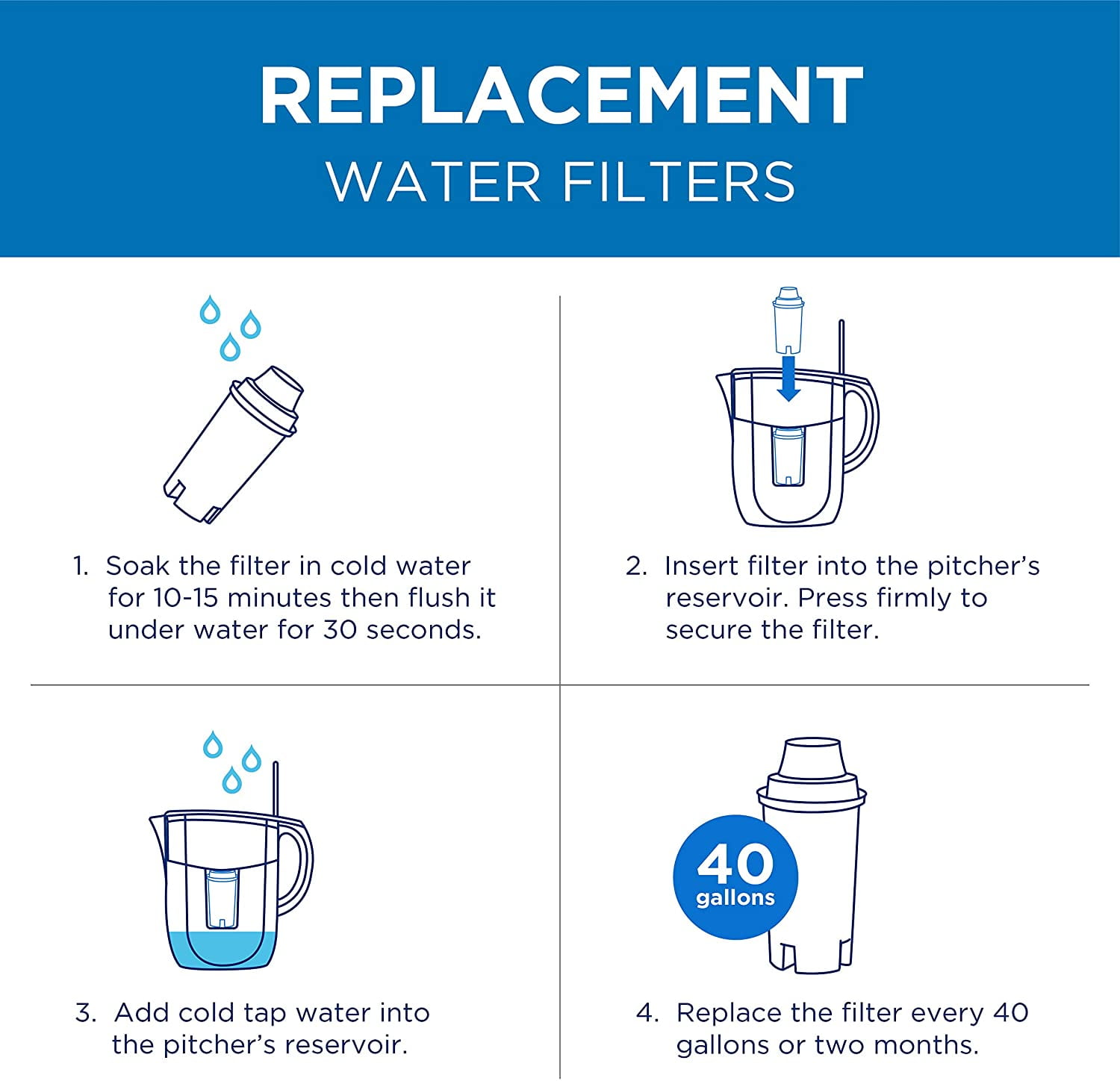 REPLACEMENT
WATER FILTERS

1. Soak the filter in cold water for 10-15 minutes then flush it under water for 30 seconds.

2. Insert filter into the pitcher's reservoir. Press firmly to secure the filter.

3. Add cold tap water into the pitcher's reservoir.

40
gallons

4. Replace the filter every 40 gallons or two months.