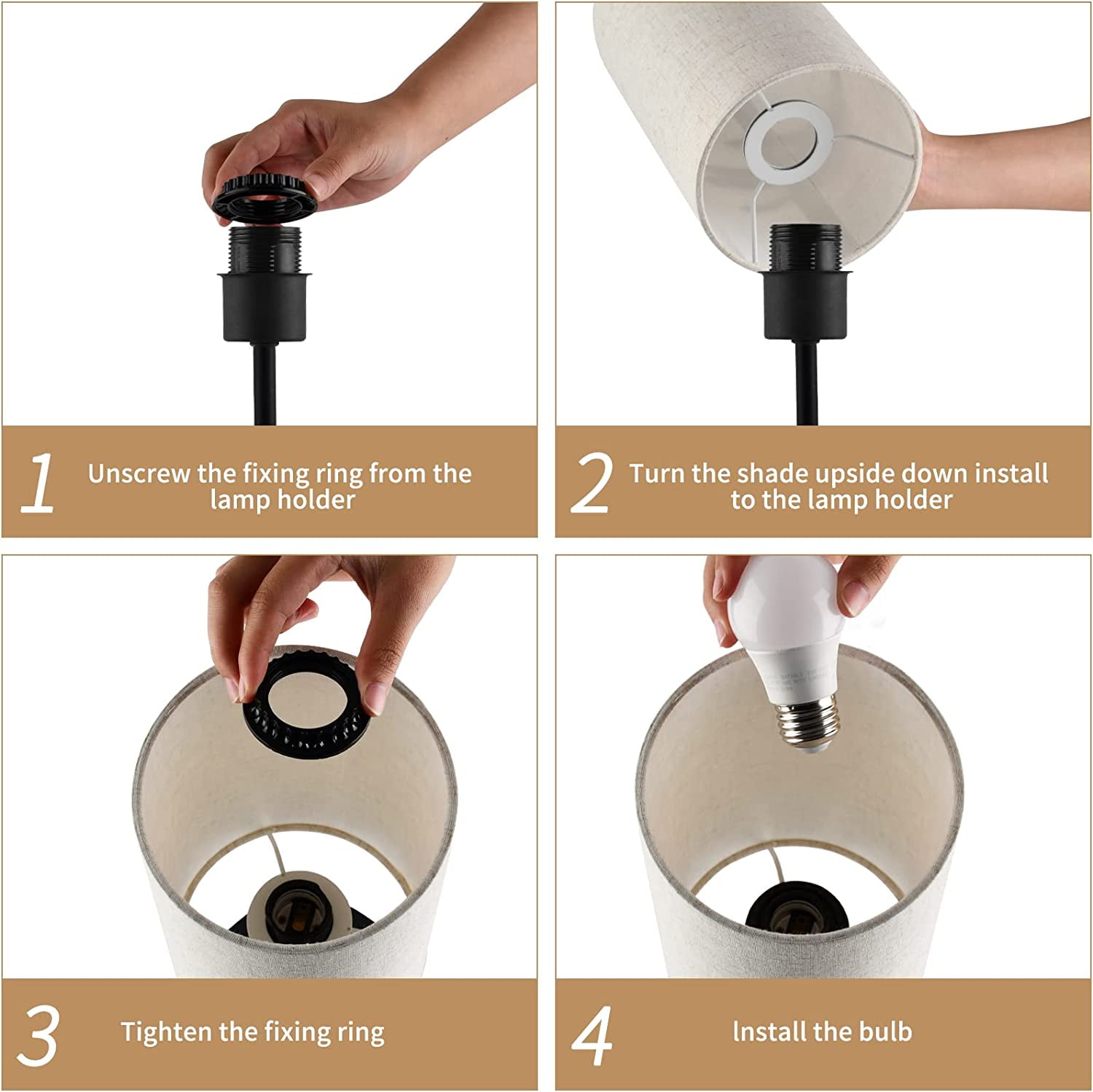 1 Unscrew the fixing ring from the lamp holder

2 Turn the shade upside down install to the lamp holder

3 Tighten the fixing ring

4 Install the bulb