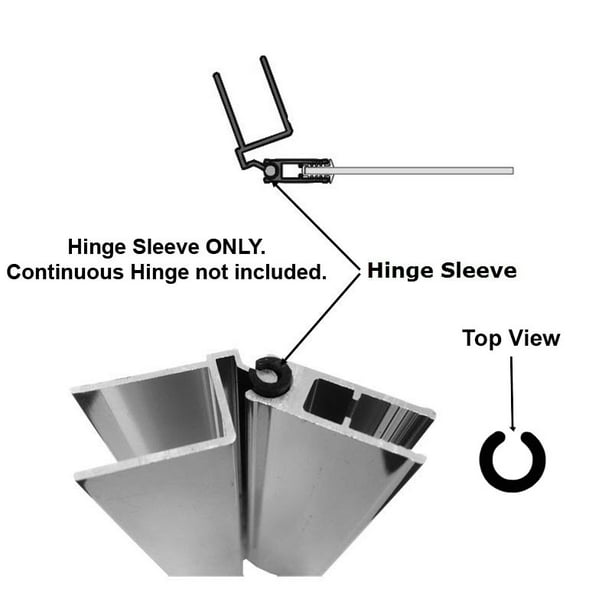 Hinge Sleeve ONLY.
Continuous Hinge not included.

Hinge Sleeve

Top View