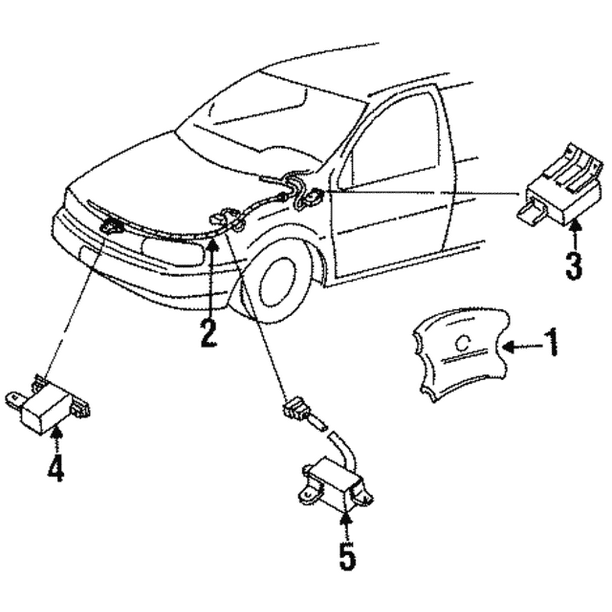 3
2
1
4
5