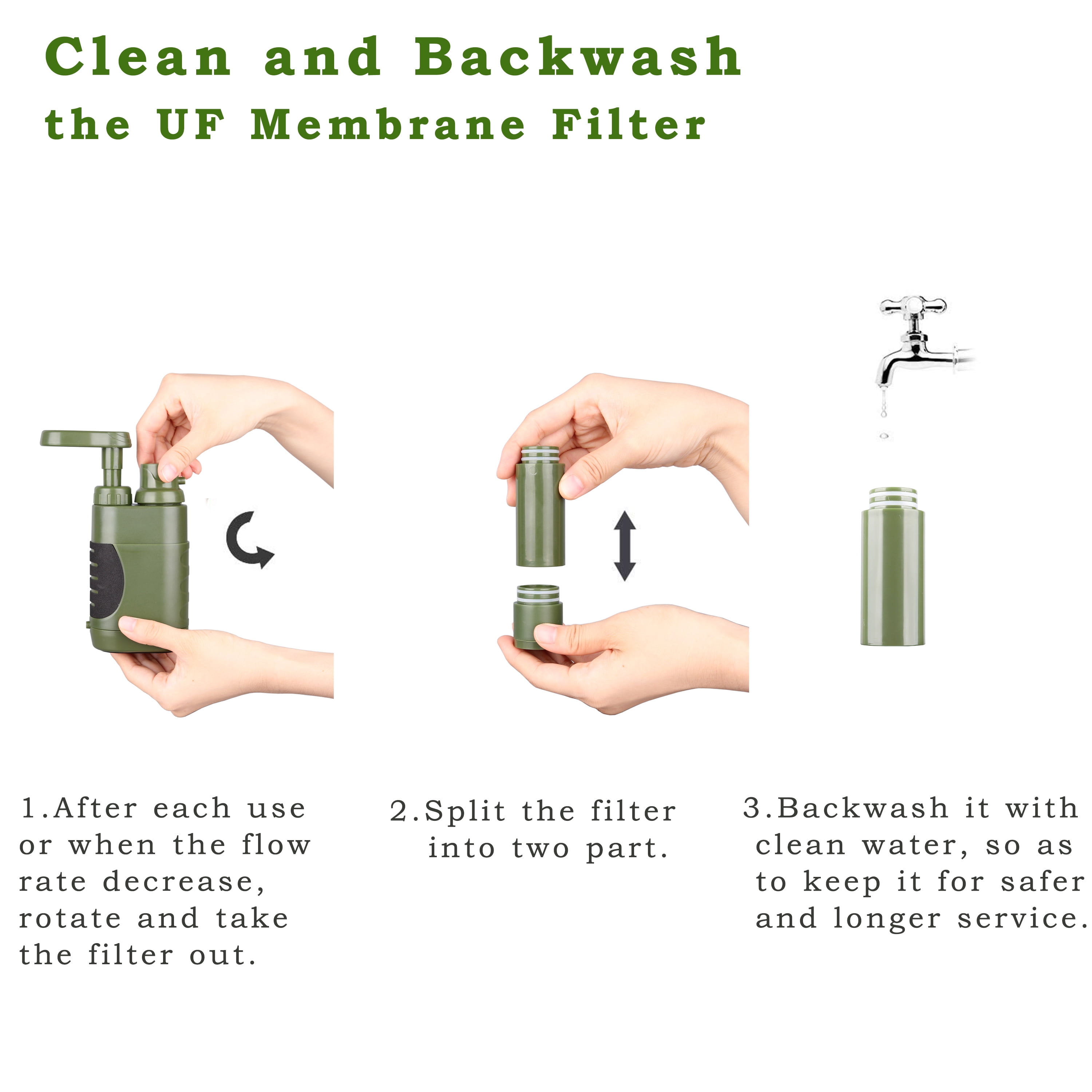 Clean and Backwash
the UF Membrane Filter

1.After each use or when the flow rate decrease, rotate and take the filter out.

2.Split the filter into two part.

3.Backwash it with clean water, so as to keep it for safer and longer service.