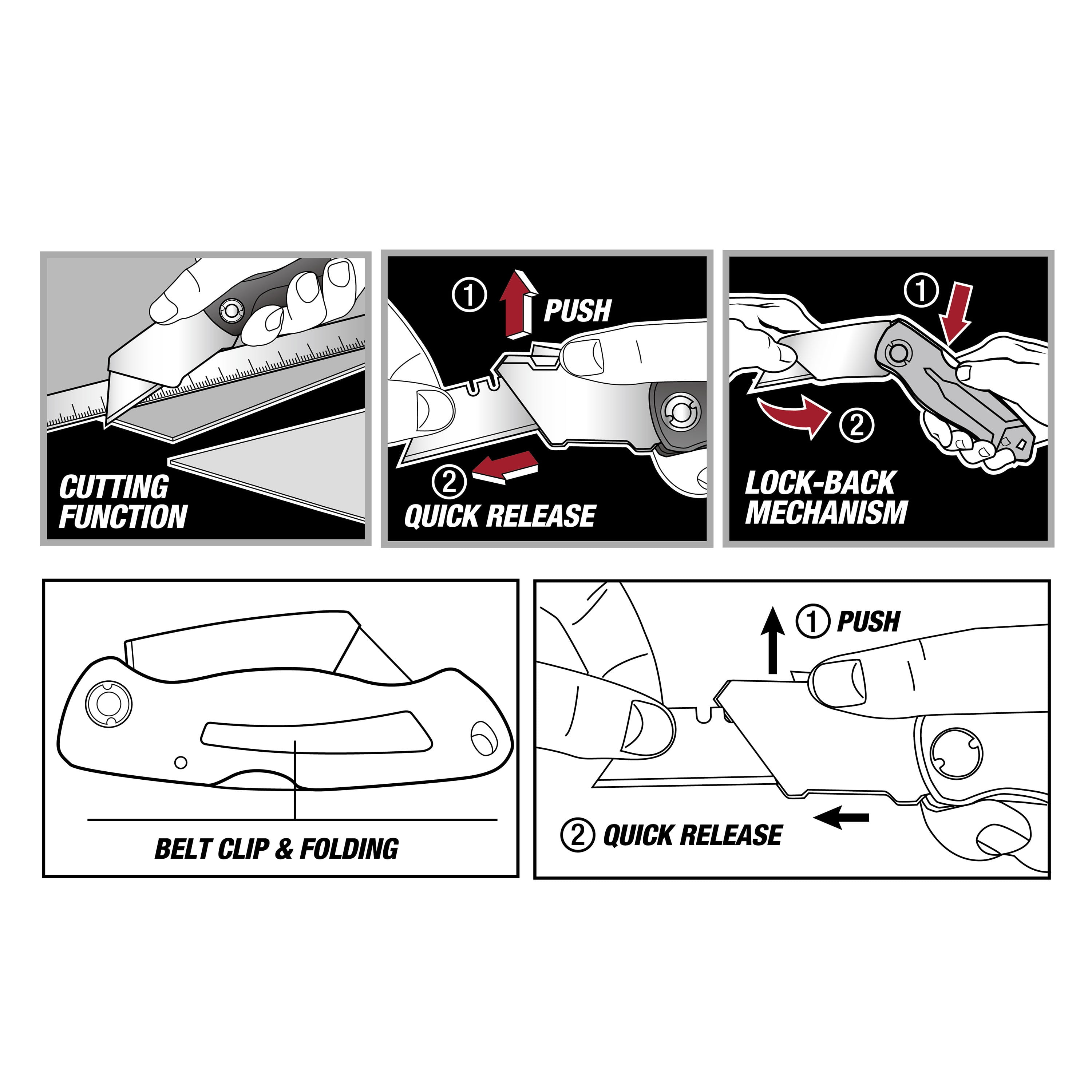 CUTTING FUNCTION

① PUSH

② QUICK RELEASE

① ②

LOCK-BACK MECHANISM

BELT CLIP & FOLDING

① PUSH

② QUICK RELEASE