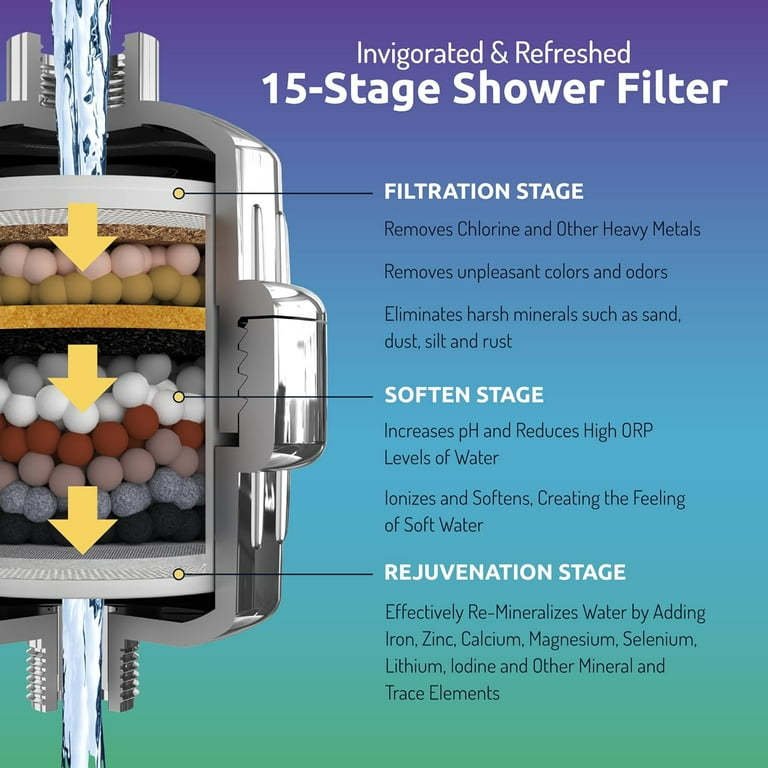 Invigorated & Refreshed
15-Stage Shower Filter

FILTRATION STAGE

Removes Chlorine and Other Heavy Metals

Removes unpleasant colors and odors

Eliminates harsh minerals such as sand, dust, silt and rust

SOFTEN STAGE

Increases pH and Reduces High ORP Levels of Water

Ionizes and Softens, Creating the Feeling of Soft Water

REJUVENATION STAGE

Effectively Re-Mineralizes Water by Adding Iron, Zinc, Calcium, Magnesium, Selenium, Lithium, Iodine and Other Mineral and Trace Elements