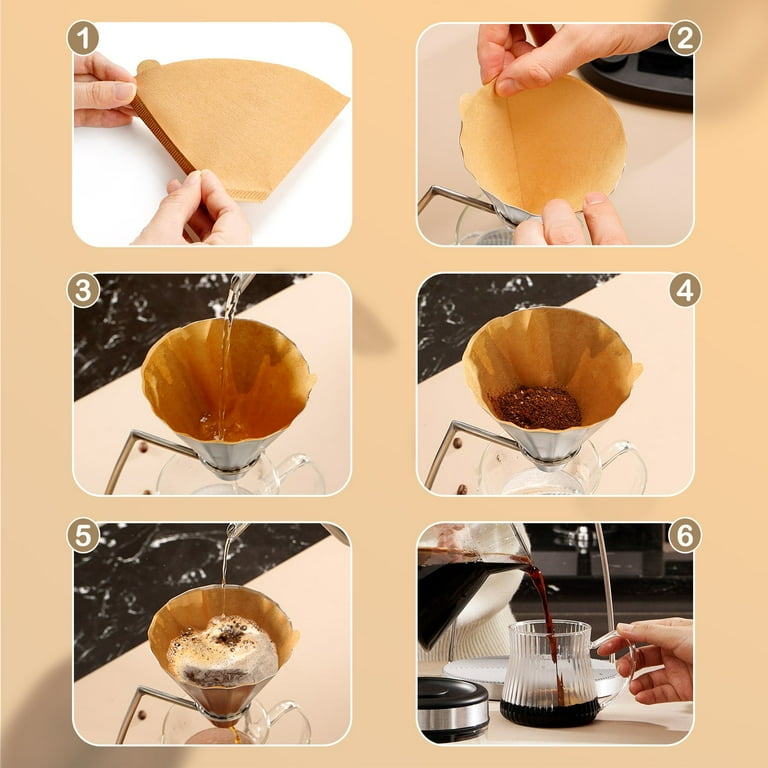 1
2
3
4
5
6