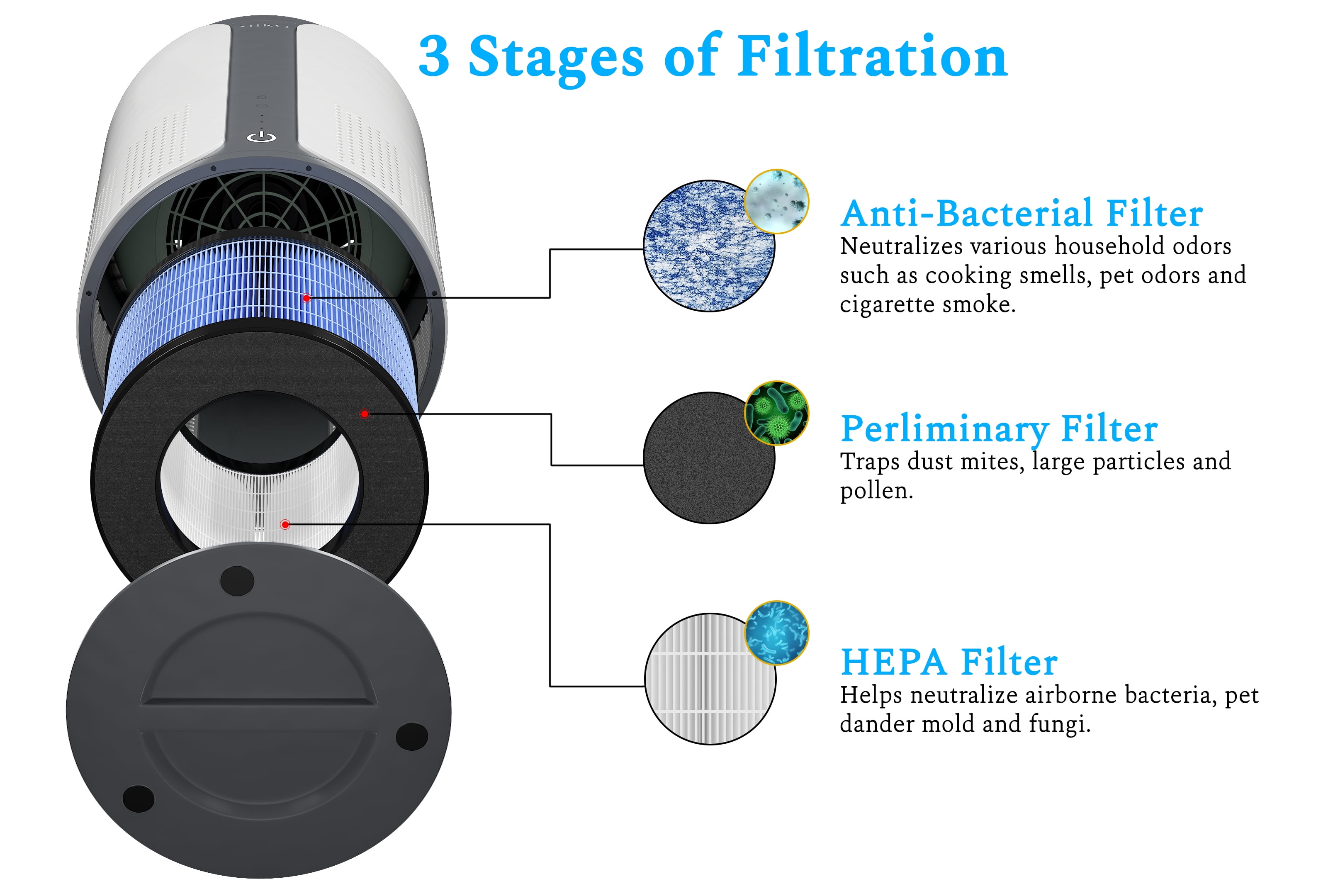 3 Stages of Filtration

Anti-Bacterial Filter
Neutralizes various household odors such as cooking smells, pet odors and cigarette smoke.

Perliminary Filter
Traps dust mites, large particles and pollen.

HEPA Filter
Helps neutralize airborne bacteria, pet dander mold and fungi.