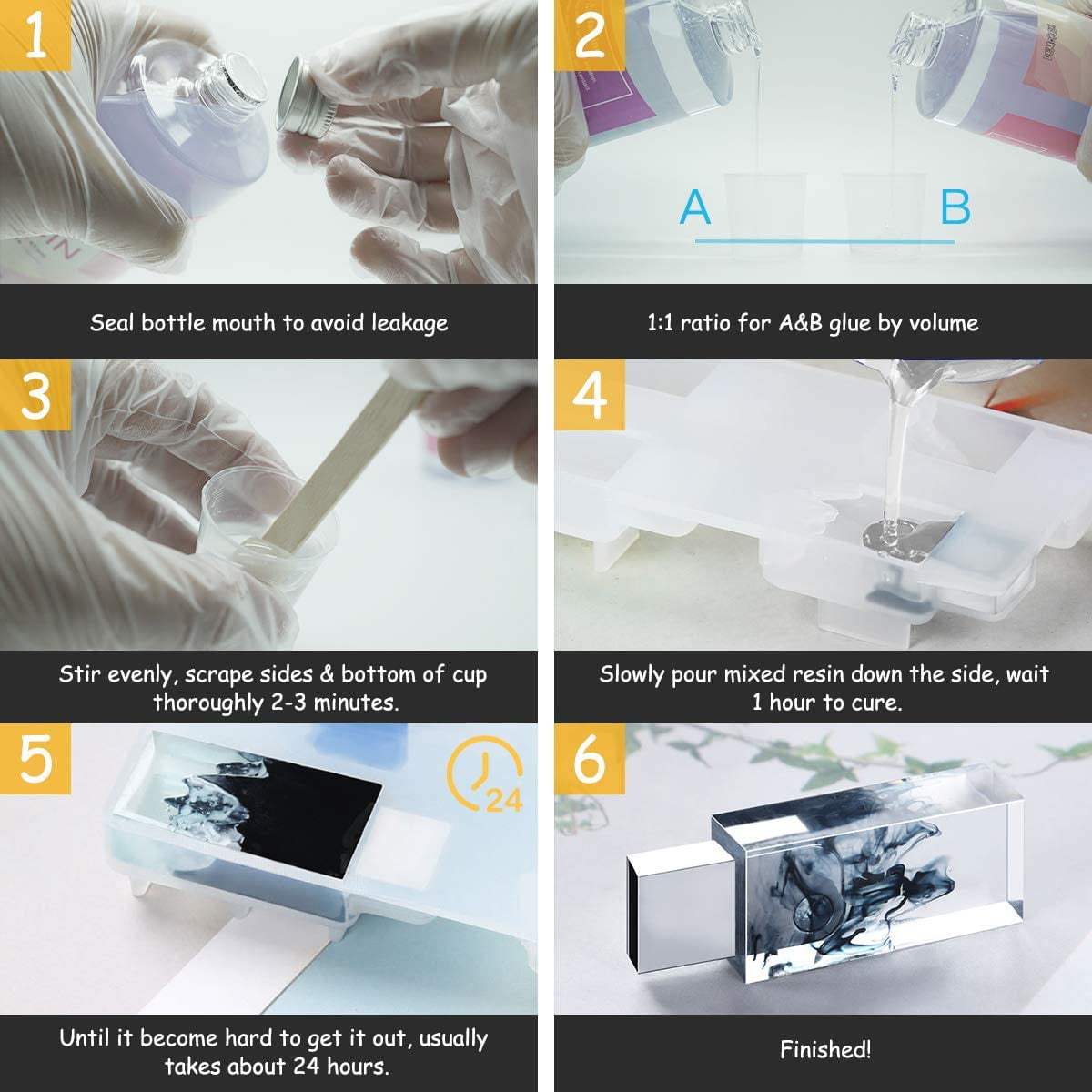 1

Seal bottle mouth to avoid leakage

2

A

B

1:1 ratio for A&B glue by volume

3

Stir evenly, scrape sides & bottom of cup thoroughly 2-3 minutes.

4

Slowly pour mixed resin down the side, wait 1 hour to cure.

5

24

Until it become hard to get it out, usually takes about 24 hours.

6

Finished!