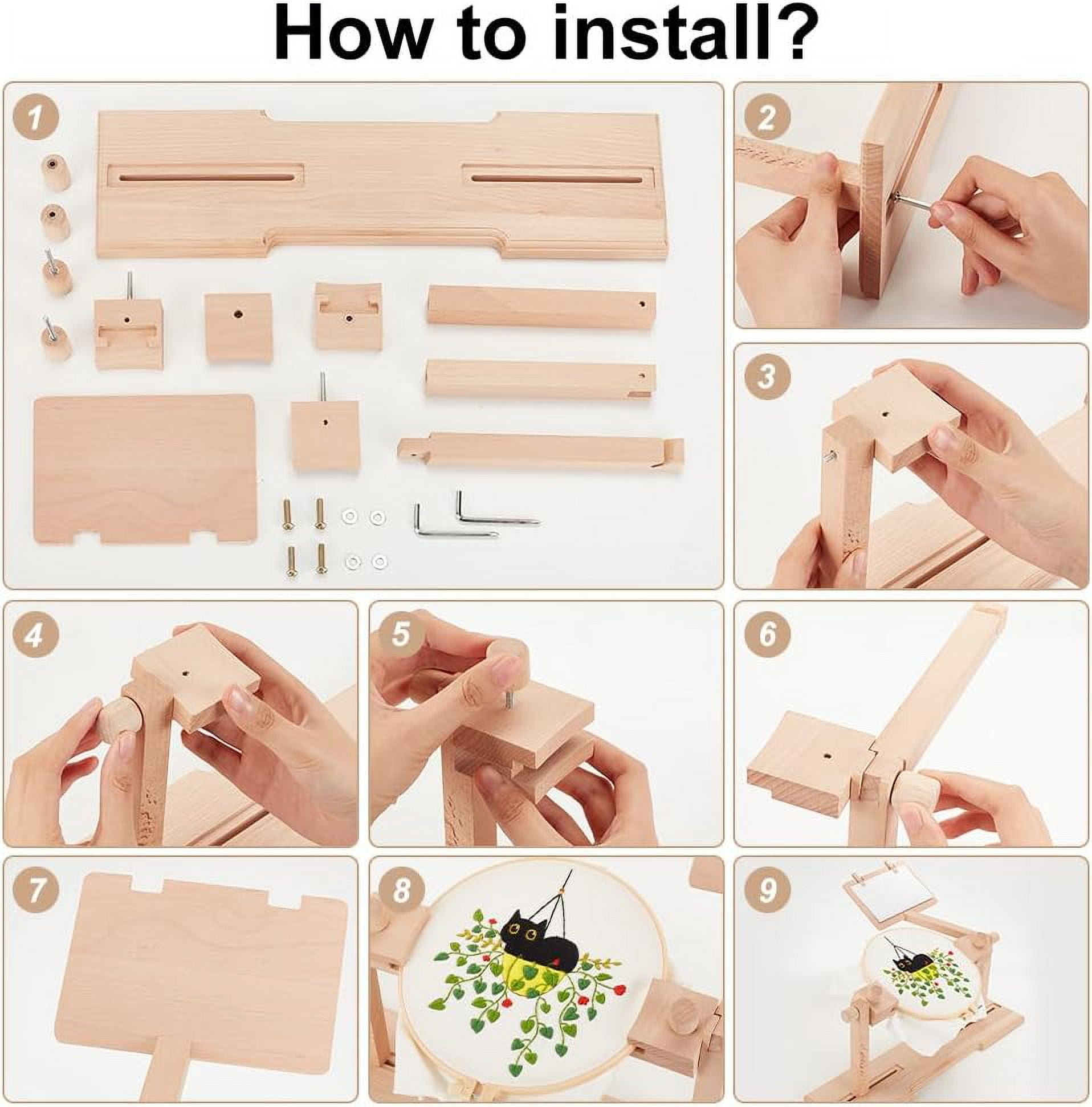 How to install?

1

2

3

4

5

6

7

8

9