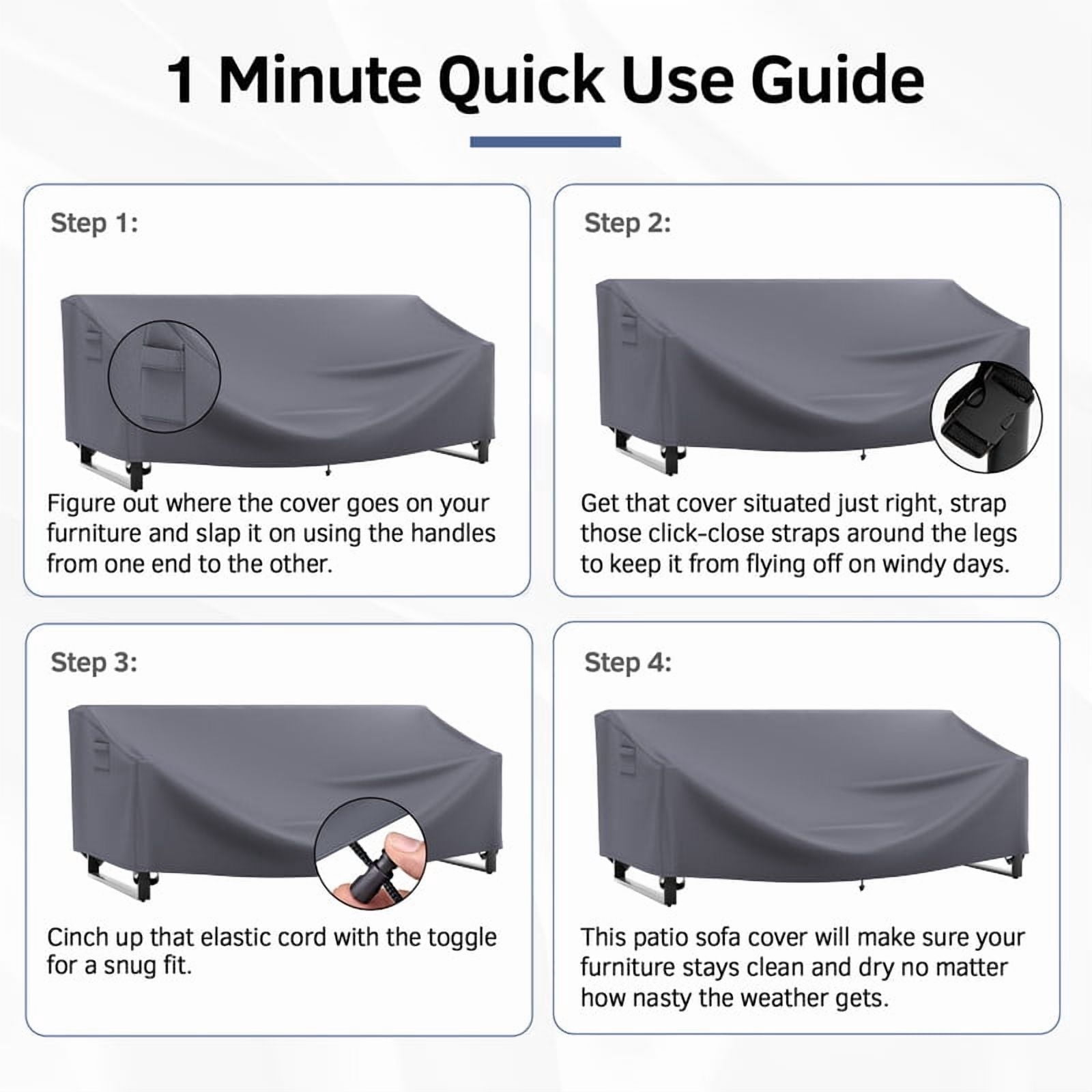 1 Minute Quick Use Guide

Step 1:

Figure out where the cover goes on your furniture and slap it on using the handles from one end to the other.

Step 2:

Get that cover situated just right, strap those click-close straps around the legs to keep it from flying off on windy days.

Step 3:

Cinch up that elastic cord with the toggle for a snug fit.

Step 4:

This patio sofa cover will make sure your furniture stays clean and dry no matter how nasty the weather gets.