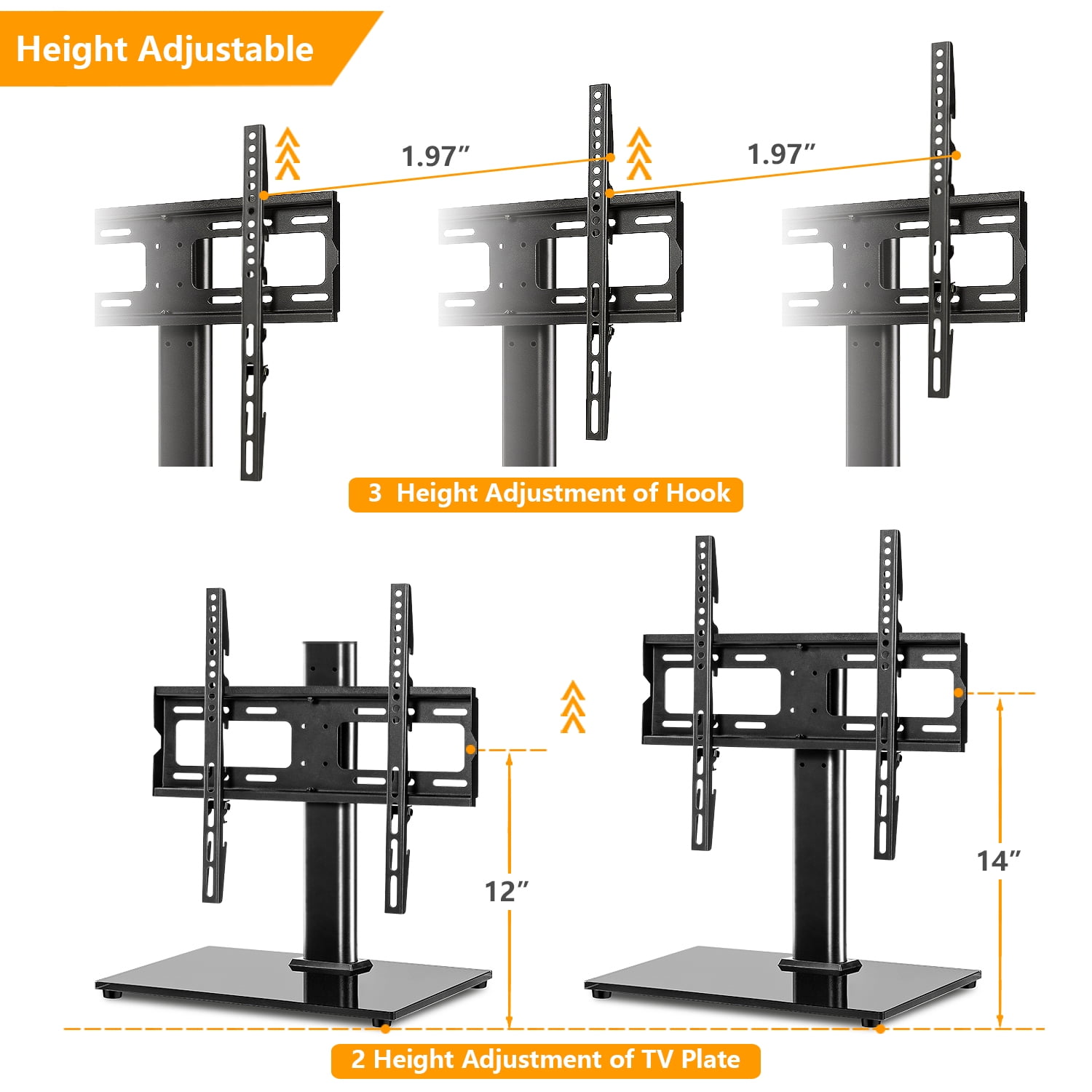 Height Adjustable

1.97″

1.97″

3 Height Adjustment of Hook

12″

14″

2 Height Adjustment of TV Plate