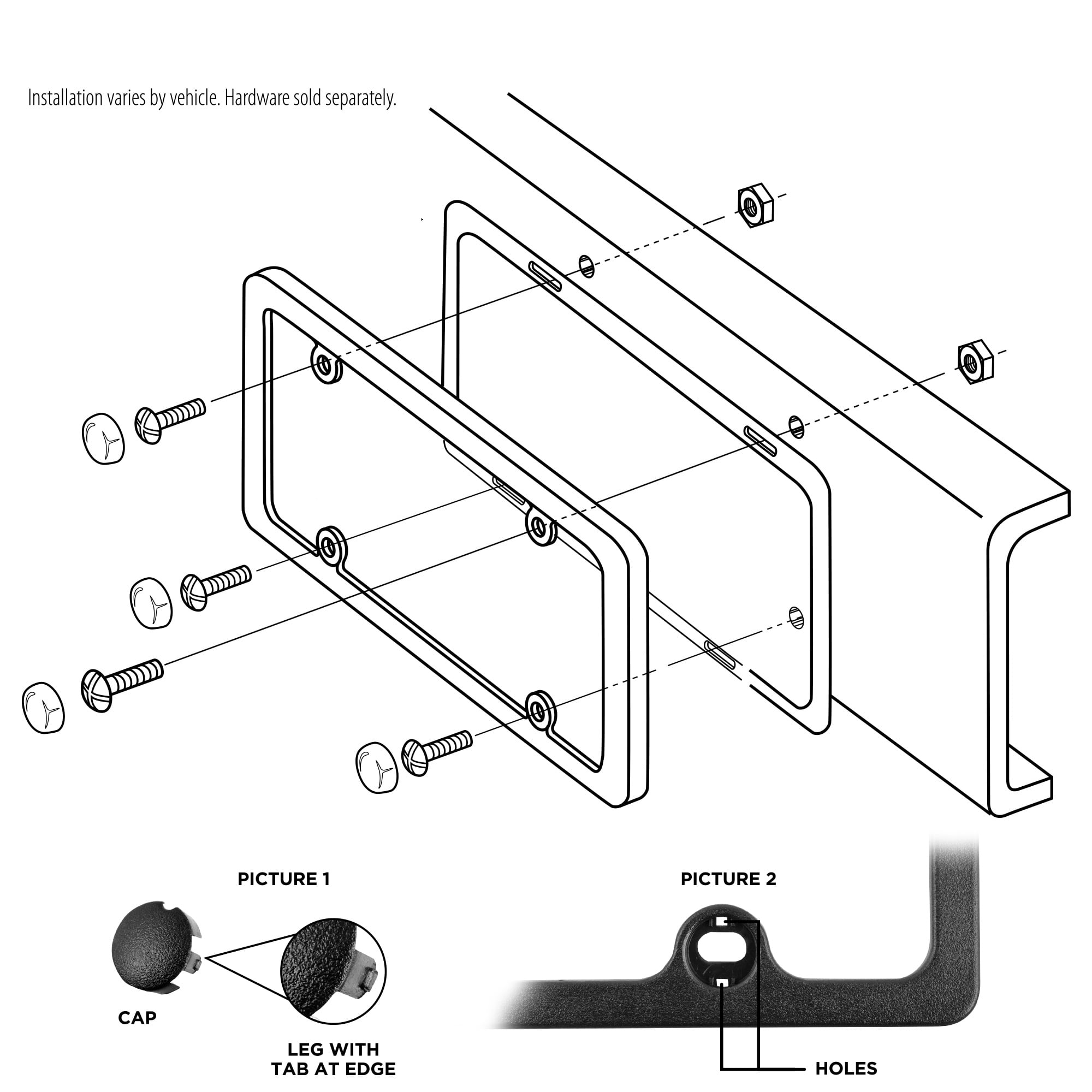 Installation varies by vehicle. Hardware sold separately.

PICTURE 1

CAP

LEG WITH TAB AT EDGE

PICTURE 2

HOLES