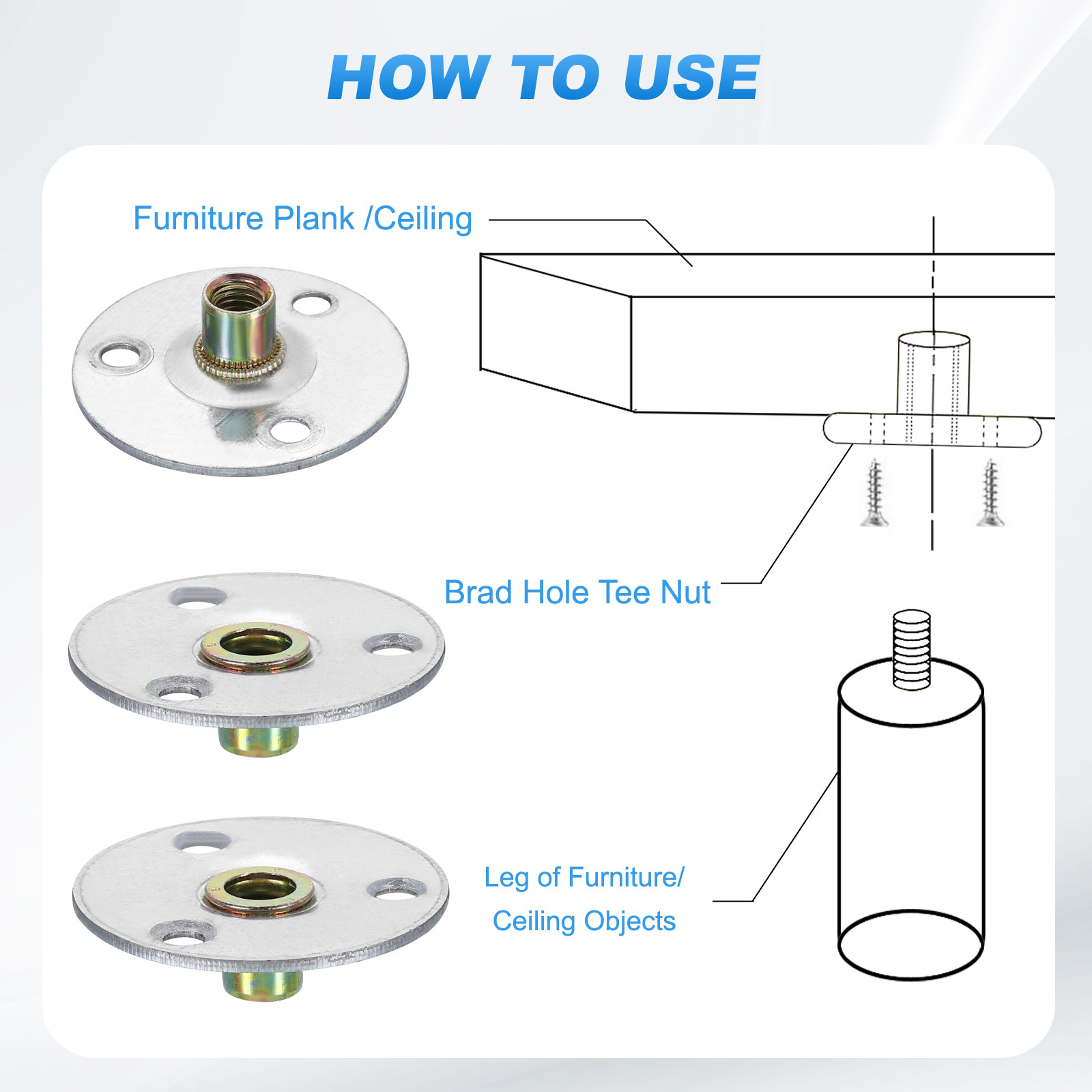 HOW TO USE

Furniture Plank /Ceiling

Brad Hole Tee Nut

Leg of Furniture/ Ceiling Objects