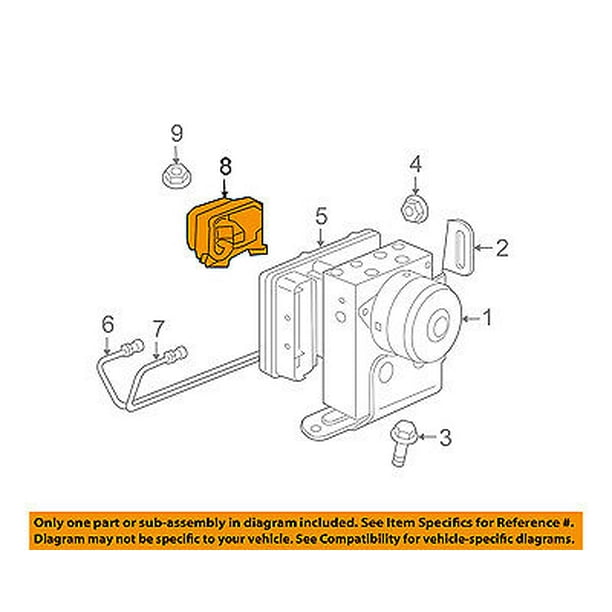 9

8

4

5

2

1

6

7

3

Only one part or sub-assembly in diagram included. See Item Specifics for Reference #.
Diagram may not be specific to your vehicle. See Compatibility for vehicle-specific diagrams.