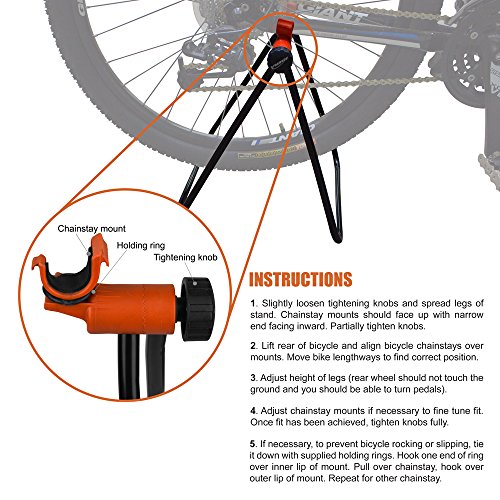 GIANT

GIANT

Chainstay mount

Holding ring

Tightening knob

INSTRUCTIONS

1. Slightly loosen tightening knobs and spread legs of stand. Chainstay mounts should face up with narrow end facing inward. Partially tighten knobs.

2. Lift rear of bicycle and align bicycle chainstays over mounts. Move bike lengthways to find correct position.

3. Adjust height of legs (rear wheel should not touch the ground and you should be able to turn pedals).

4. Adjust chainstay mounts if necessary to fine tune fit. Once fit has been achieved, tighten knobs fully.

5. If necessary, to prevent bicycle rocking or slipping, tie it down with supplied holding rings. Hook one end of ring over inner lip of mount. Pull over chainstay, hook over outer lip of mount. Repeat for other chainstay.