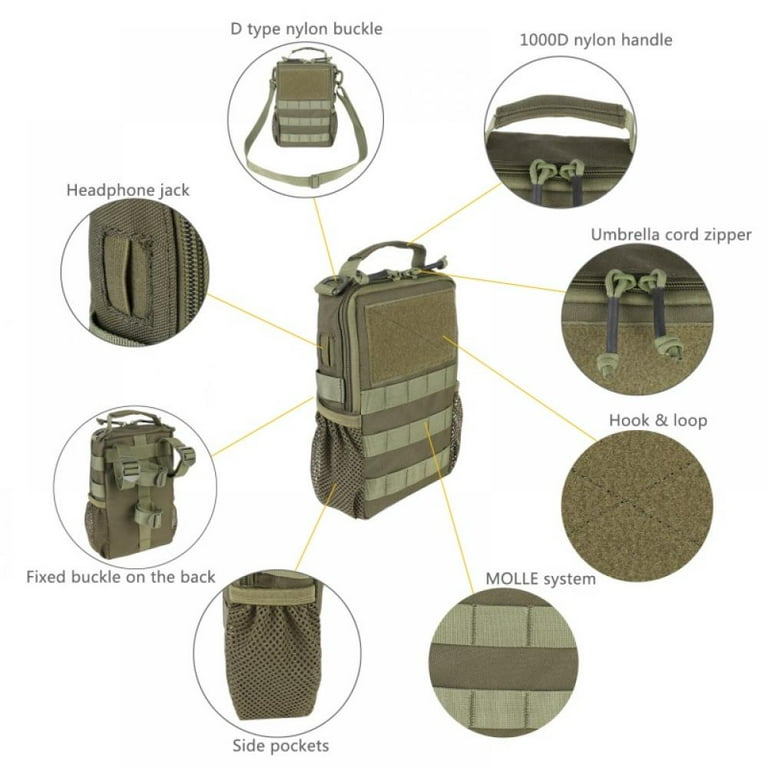 D type nylon buckle

1000D nylon handle

Headphone jack

Umbrella cord zipper

Hook & loop

Fixed buckle on the back

MOLLE system

Side pockets