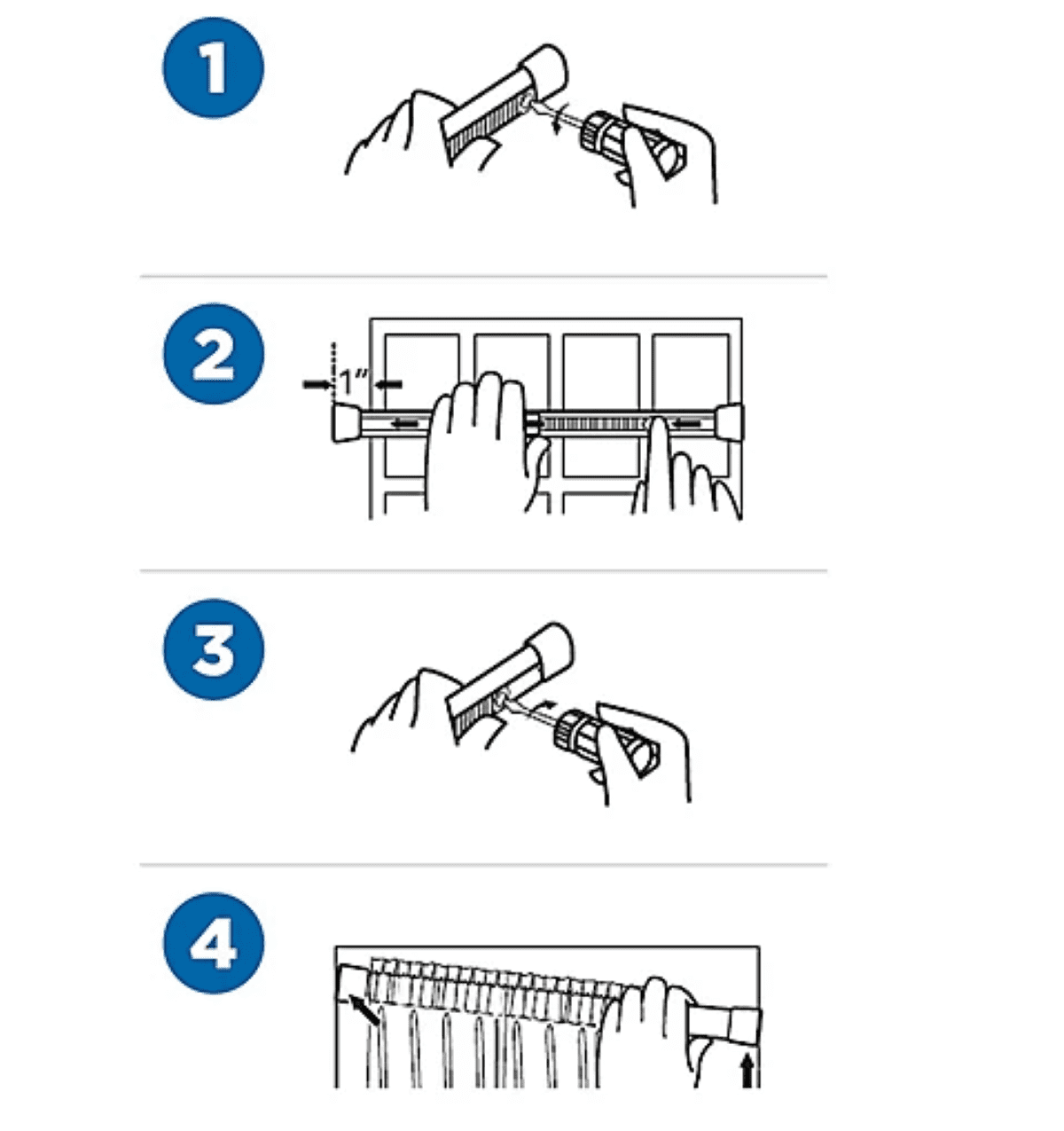 1

2

1"

3

4