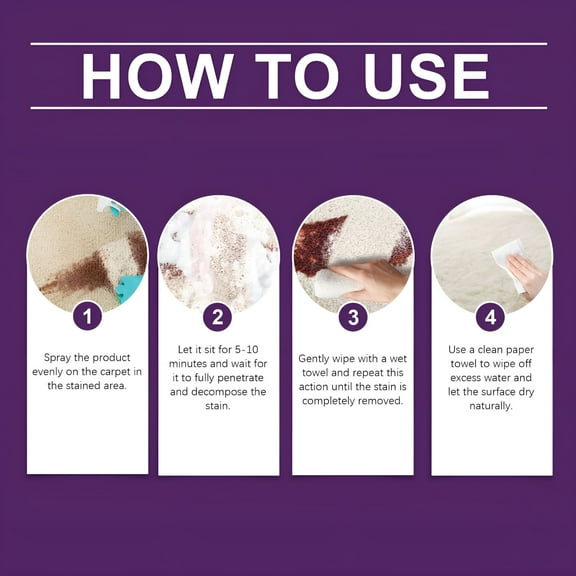 HOW TO USE

1

Spray the product evenly on the carpet in the stained area.

2

Let it sit for 5-10 minutes and wait for it to fully penetrate and decompose the stain.

3

Gently wipe with a wet towel and repeat this action until the stain is completely removed.

4

Use a clean paper towel to wipe off excess water and let the surface dry naturally.