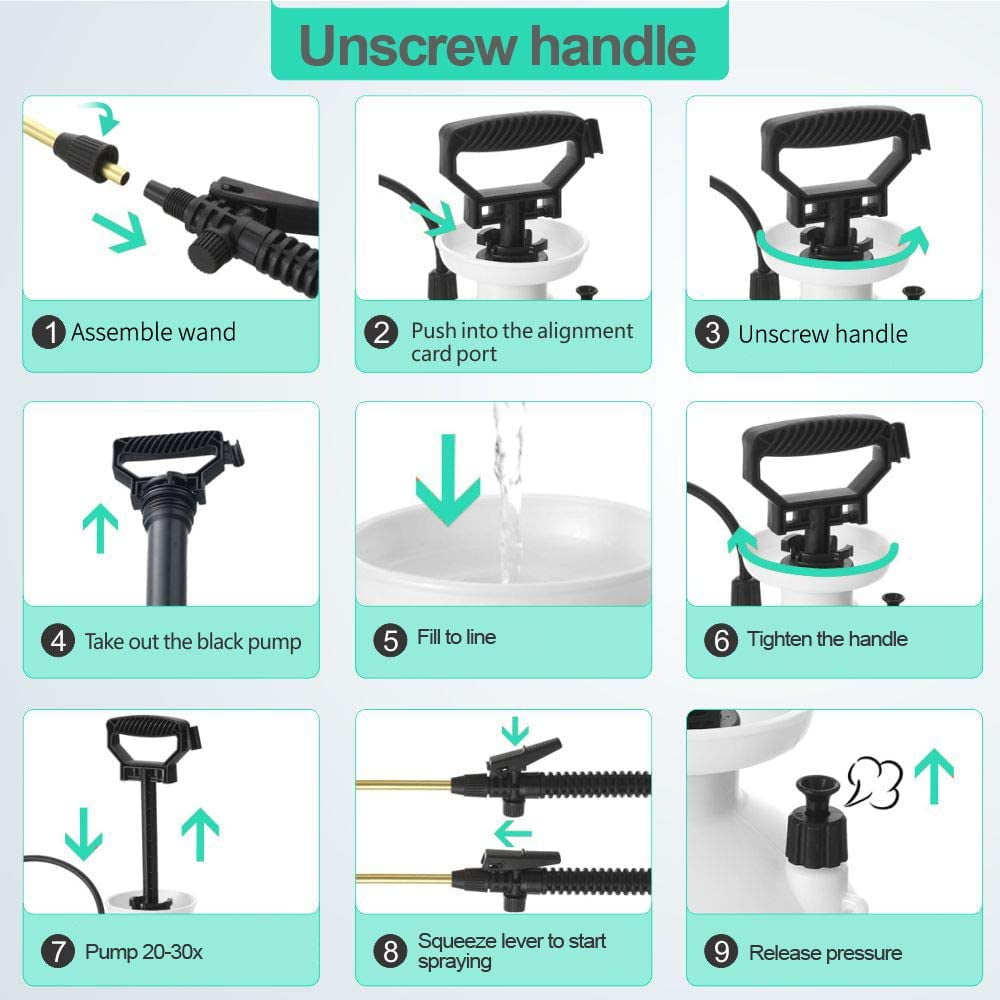 Unscrew handle

1 Assemble wand

2 Push into the alignment card port

3 Unscrew handle

4 Take out the black pump

5 Fill to line

6 Tighten the handle

7 Pump 20-30x

8 Squeeze lever to start spraying

9 Release pressure