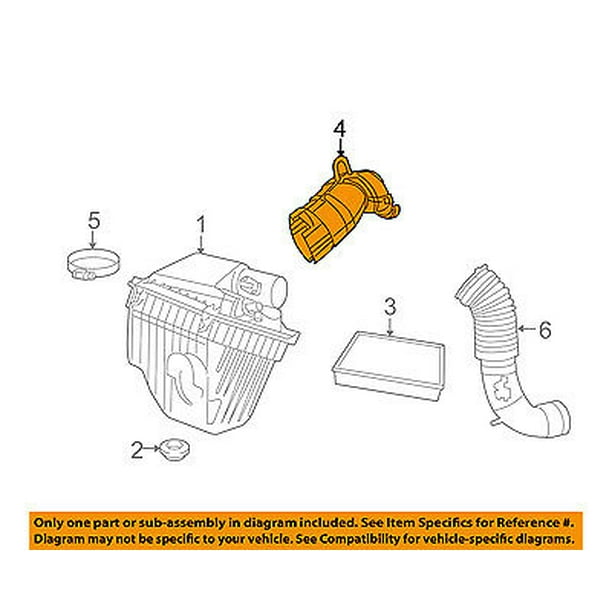 4

5

1

3

6

2

Only one part or sub-assembly in diagram included. See Item Specifics for Reference #. Diagram may not be specific to your vehicle. See Compatibility for vehicle-specific diagrams.