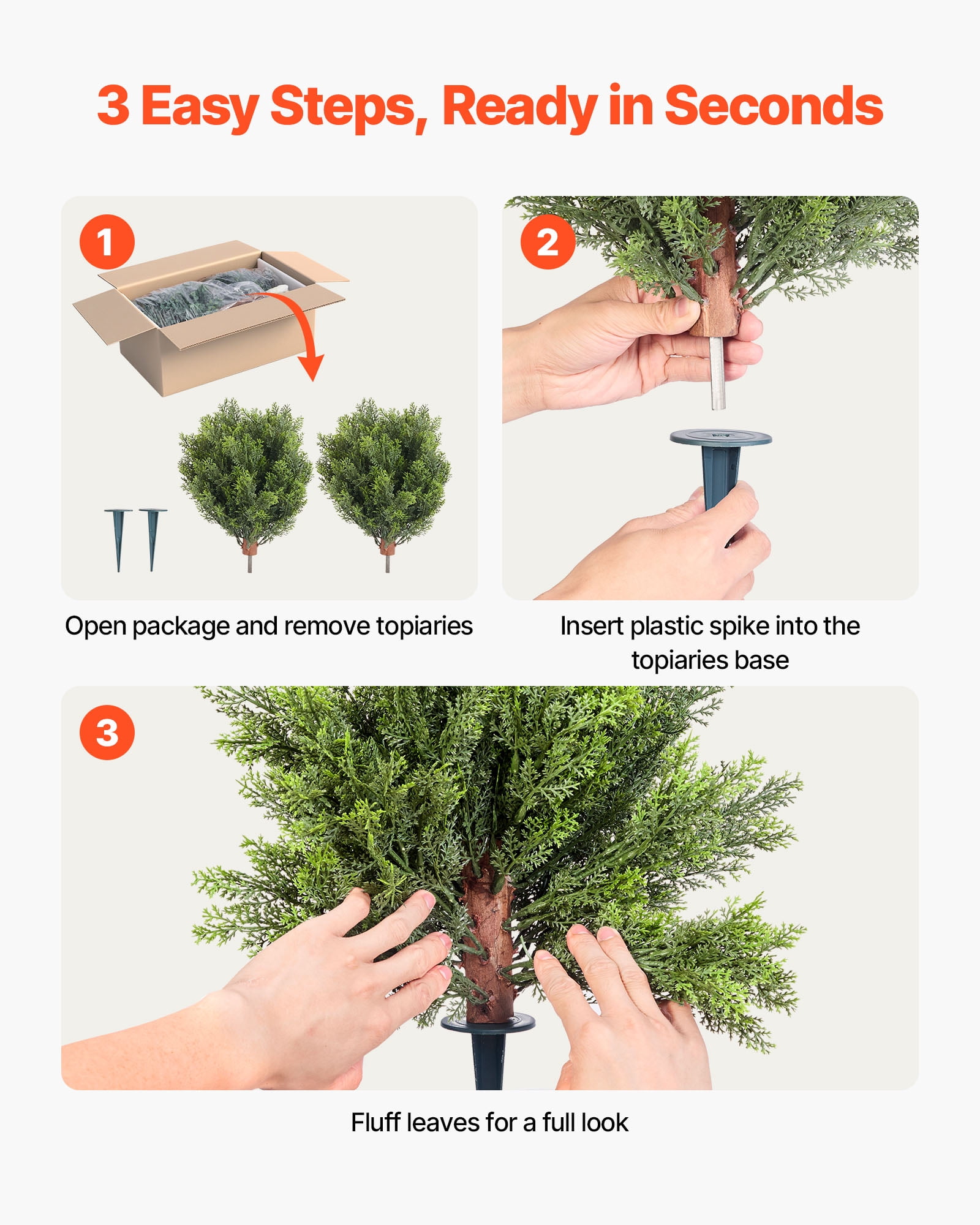 3 Easy Steps, Ready in Seconds

1

Open package and remove topiaries

2

Insert plastic spike into the topiaries base

3

Fluff leaves for a full look