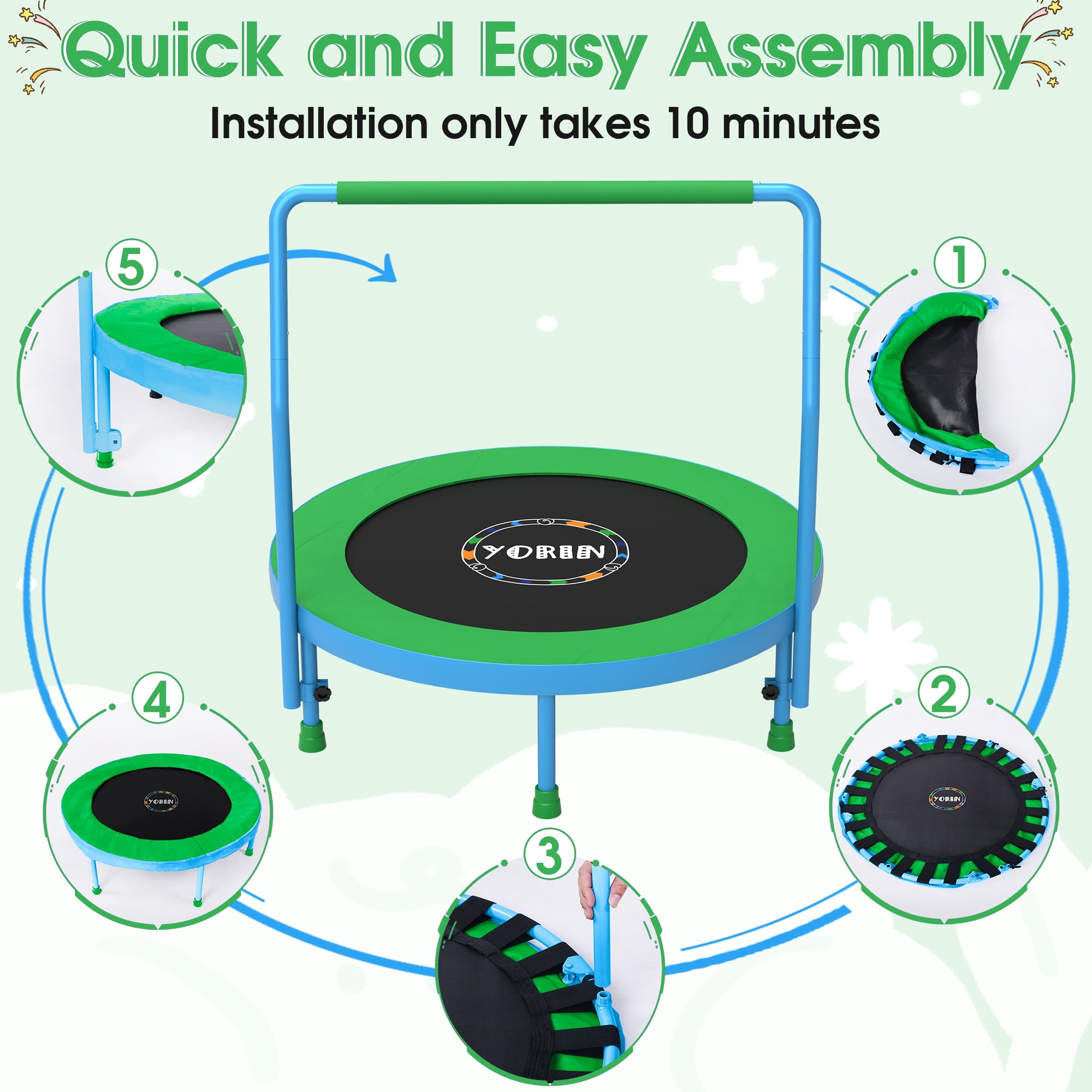 Quick and Easy Assembly

Installation only takes 10 minutes

5

1

YORIN

4

2

YORIN

YORIN

3