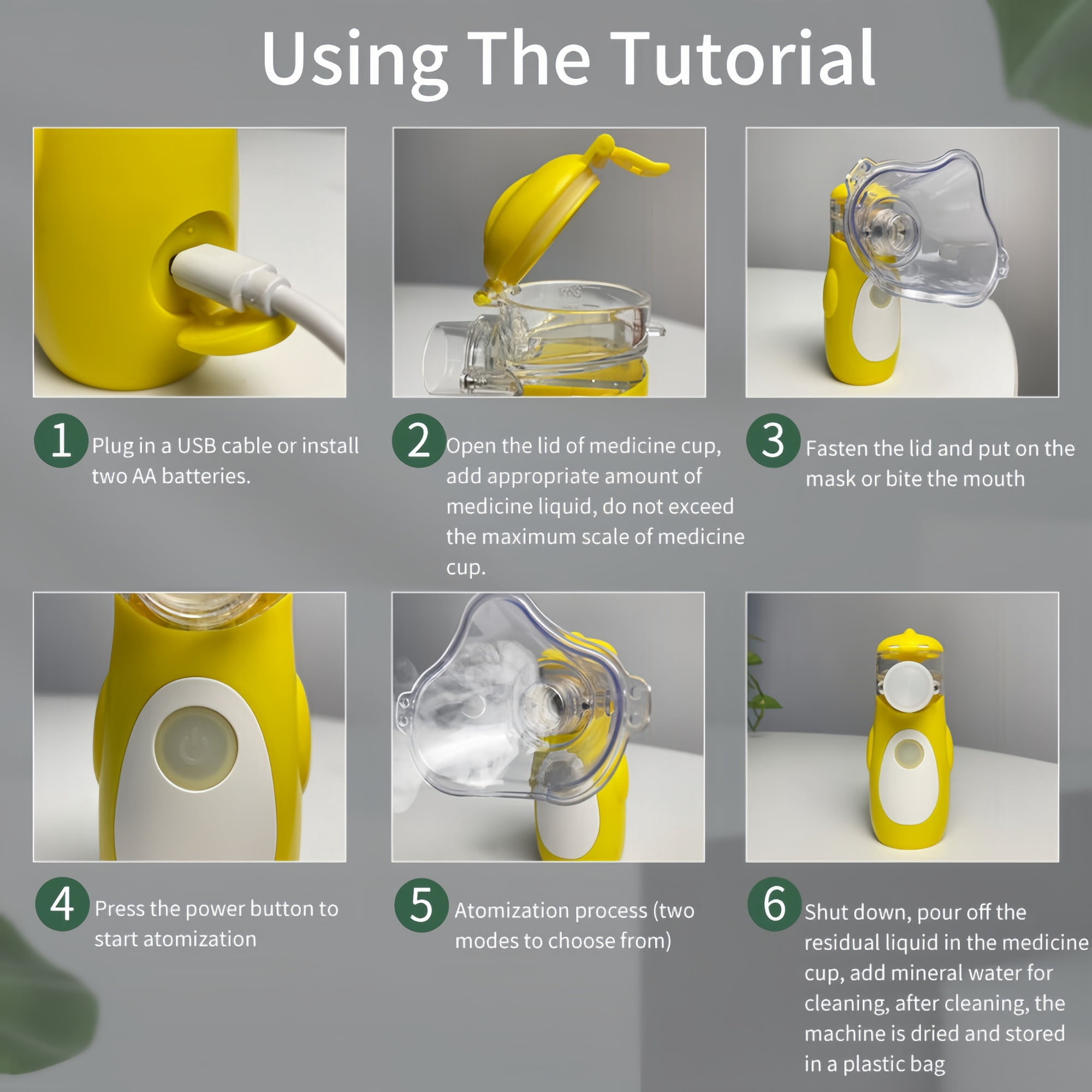 Using The Tutorial

1 Plug in a USB cable or install two AA batteries.

2 Open the lid of medicine cup, add appropriate amount of medicine liquid, do not exceed the maximum scale of medicine cup.

3 Fasten the lid and put on the mask or bite the mouth

4 Press the power button to start atomization

5 Atomization process (two modes to choose from)

6 Shut down, pour off the residual liquid in the medicine cup, add mineral water for cleaning, after cleaning, the machine is dried and stored in a plastic bag