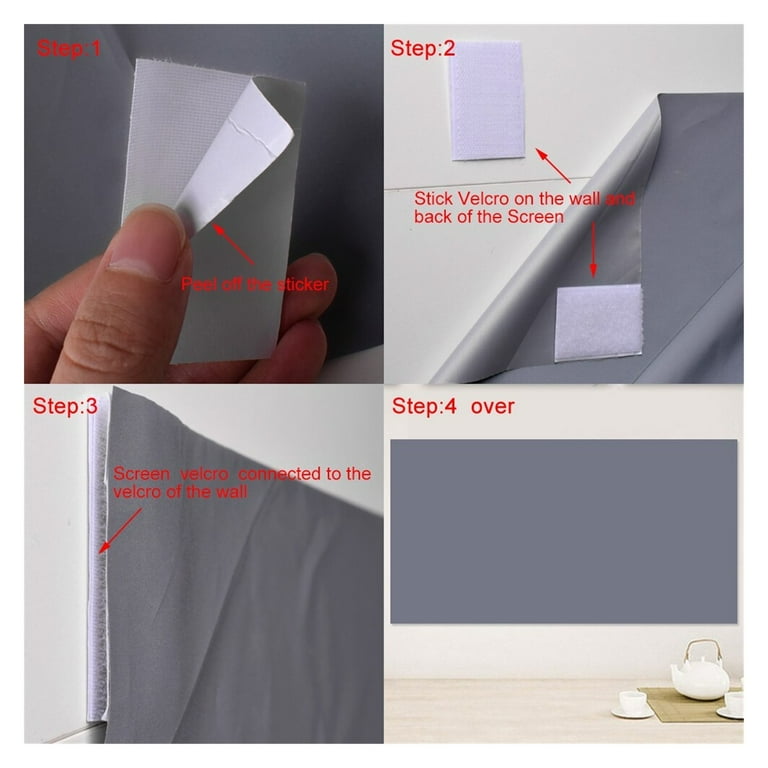 Step:1

Peel off the sticker

Step:2

Stick Velcro on the wall and back of the Screen

Step:3

Screen velcro connected to the velcro of the wall

Step:4 over