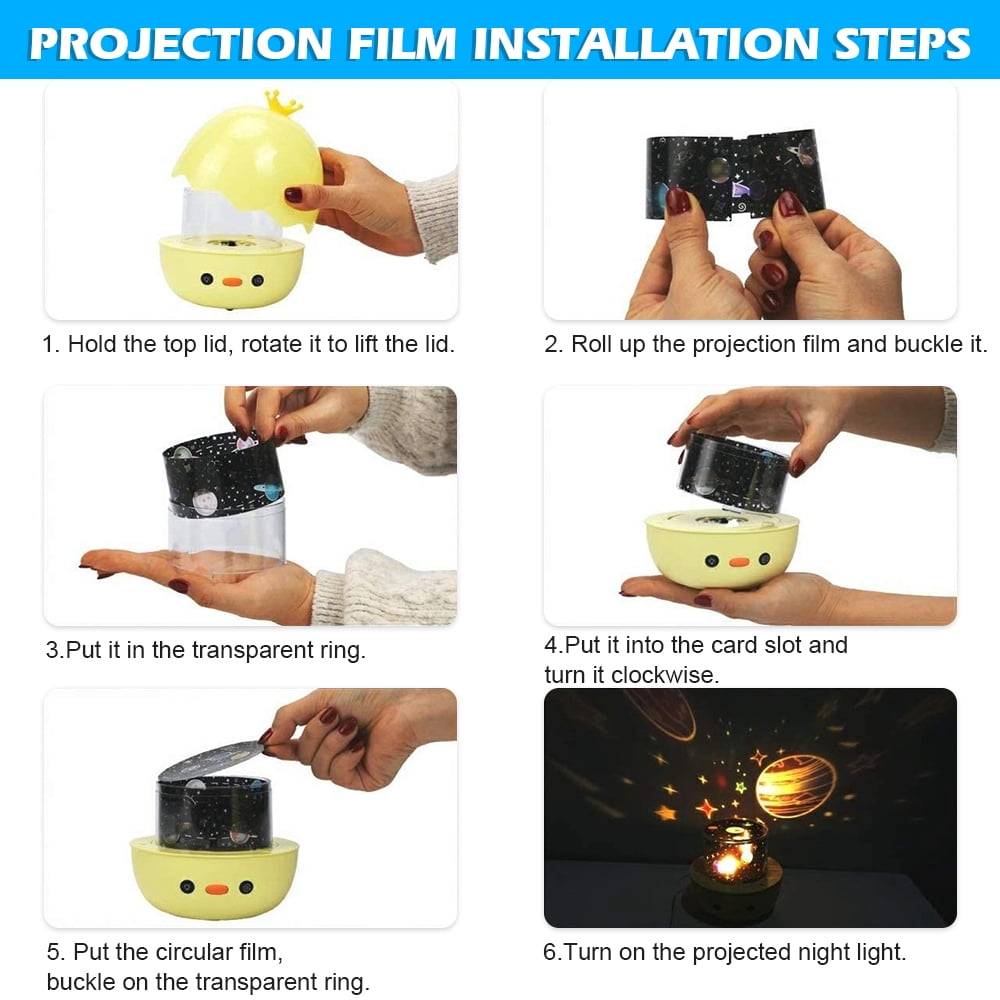 PROJECTION FILM INSTALLATION STEPS

1. Hold the top lid, rotate it to lift the lid.

2. Roll up the projection film and buckle it.

3.Put it in the transparent ring.

4.Put it into the card slot and turn it clockwise.

5. Put the circular film, buckle on the transparent ring.

6.Turn on the projected night light.