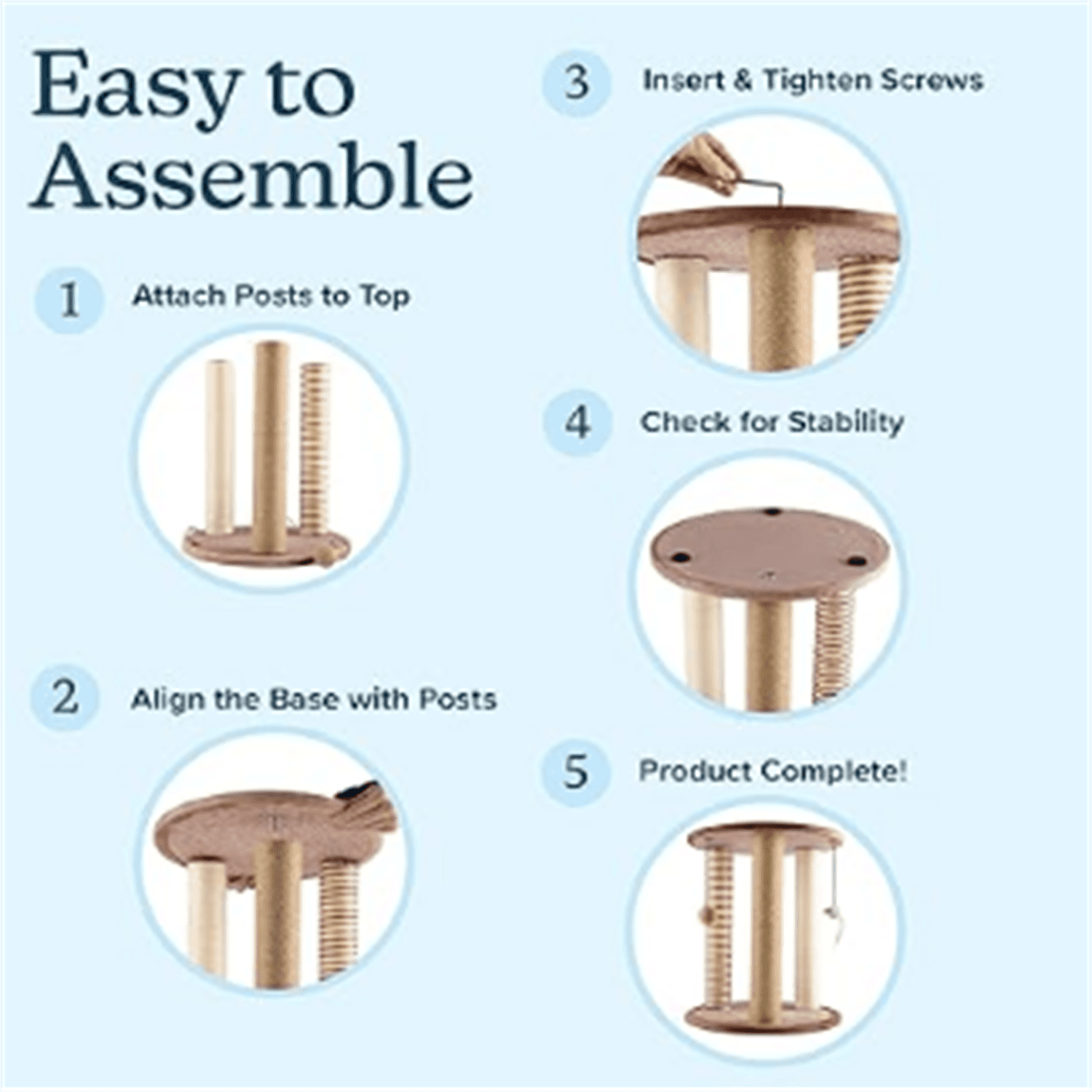 Easy to Assemble

1 Attach Posts to Top

2 Align the Base with Posts

3 Insert & Tighten Screws

4 Check for Stability

5 Product Complete!