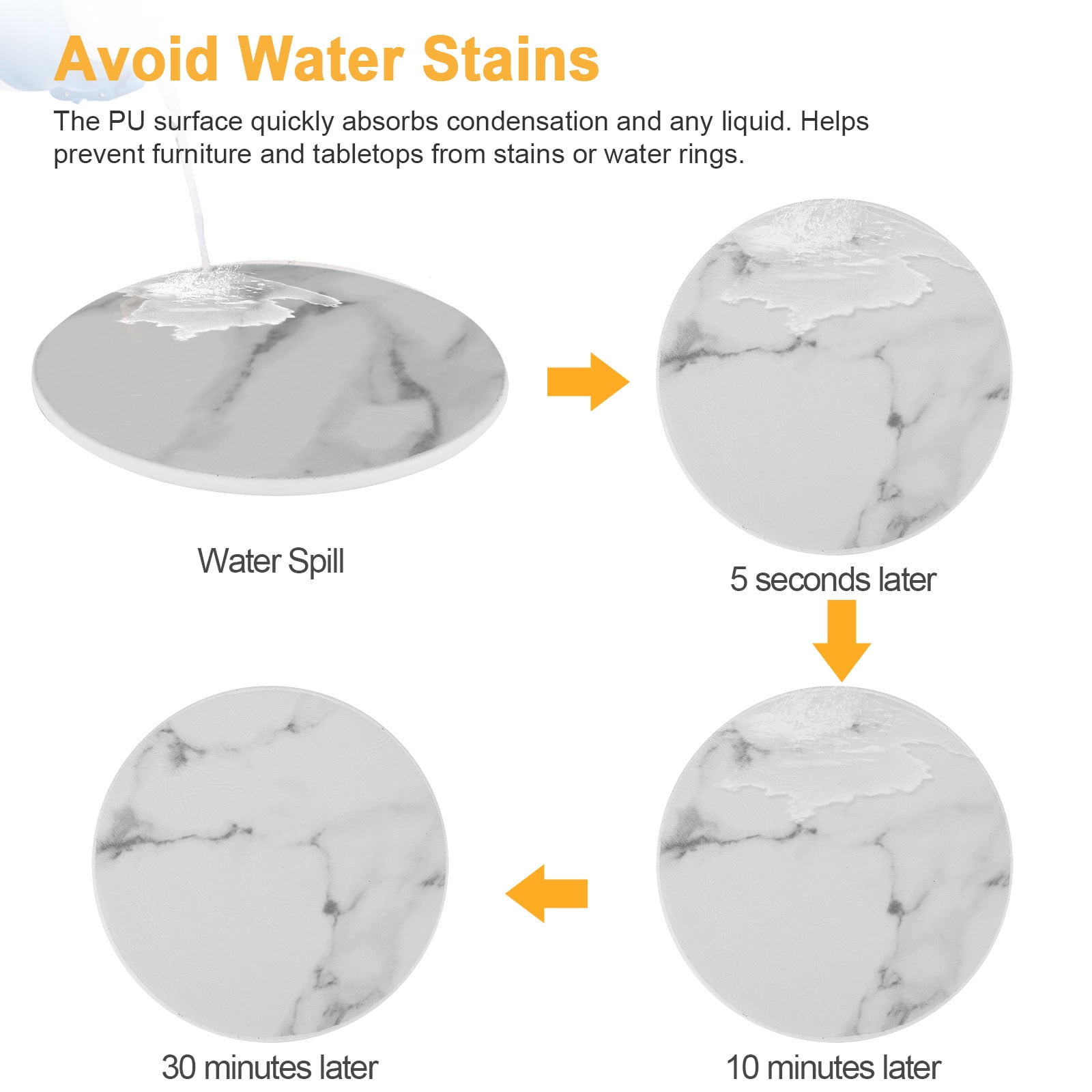 Avoid Water Stains

The PU surface quickly absorbs condensation and any liquid. Helps prevent furniture and tabletops from stains or water rings.

Water Spill

5 seconds later

10 minutes later

30 minutes later