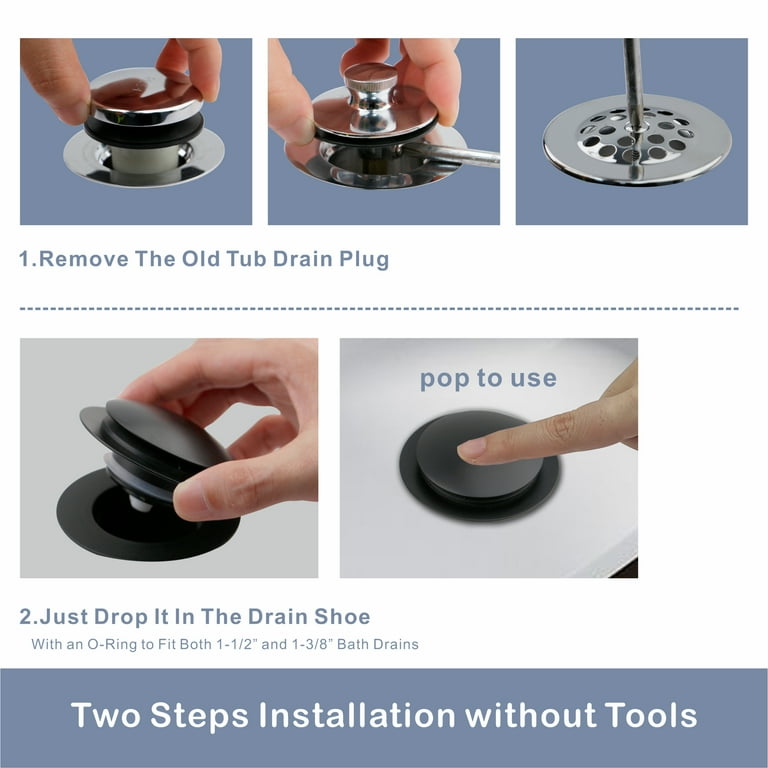 1.Remove The Old Tub Drain Plug

pop to use

2.Just Drop It In The Drain Shoe

With an O-Ring to Fit Both 1-1/2" and 1-3/8" Bath Drains

Two Steps Installation without Tools