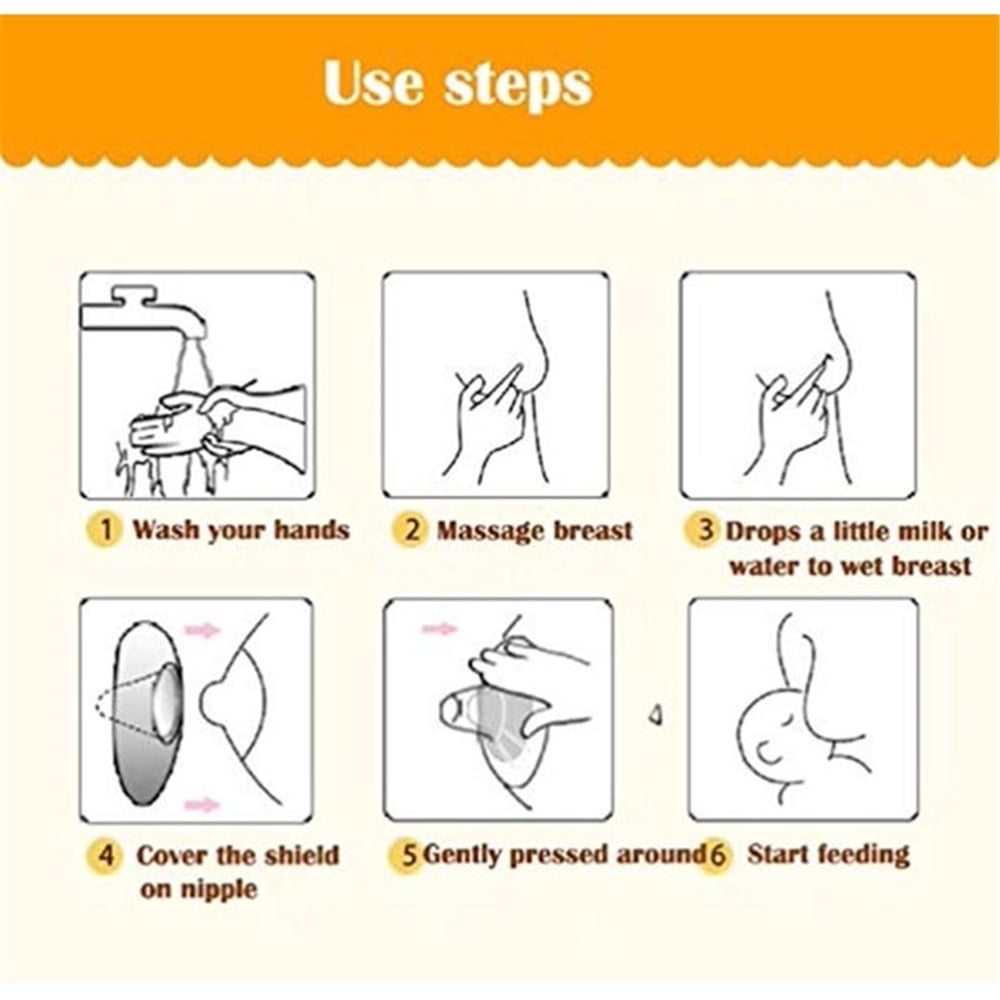 Use steps

1 Wash your hands

2 Massage breast

3 Drops a little milk or water to wet breast

4 Cover the shield on nipple

5 Gently pressed around

6 Start feeding