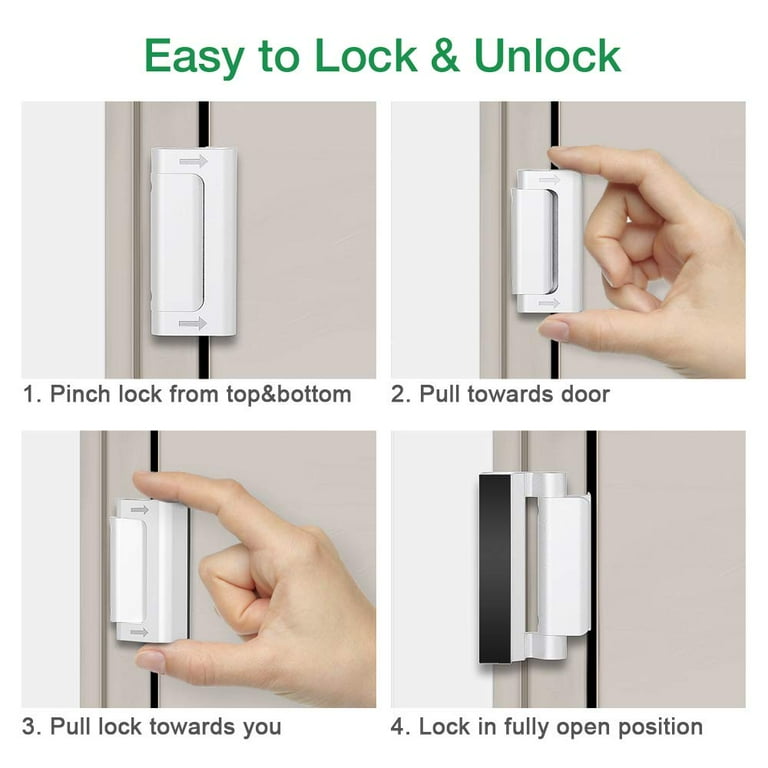 Easy to Lock & Unlock

1. Pinch lock from top&bottom

2. Pull towards door

3. Pull lock towards you

4. Lock in fully open position