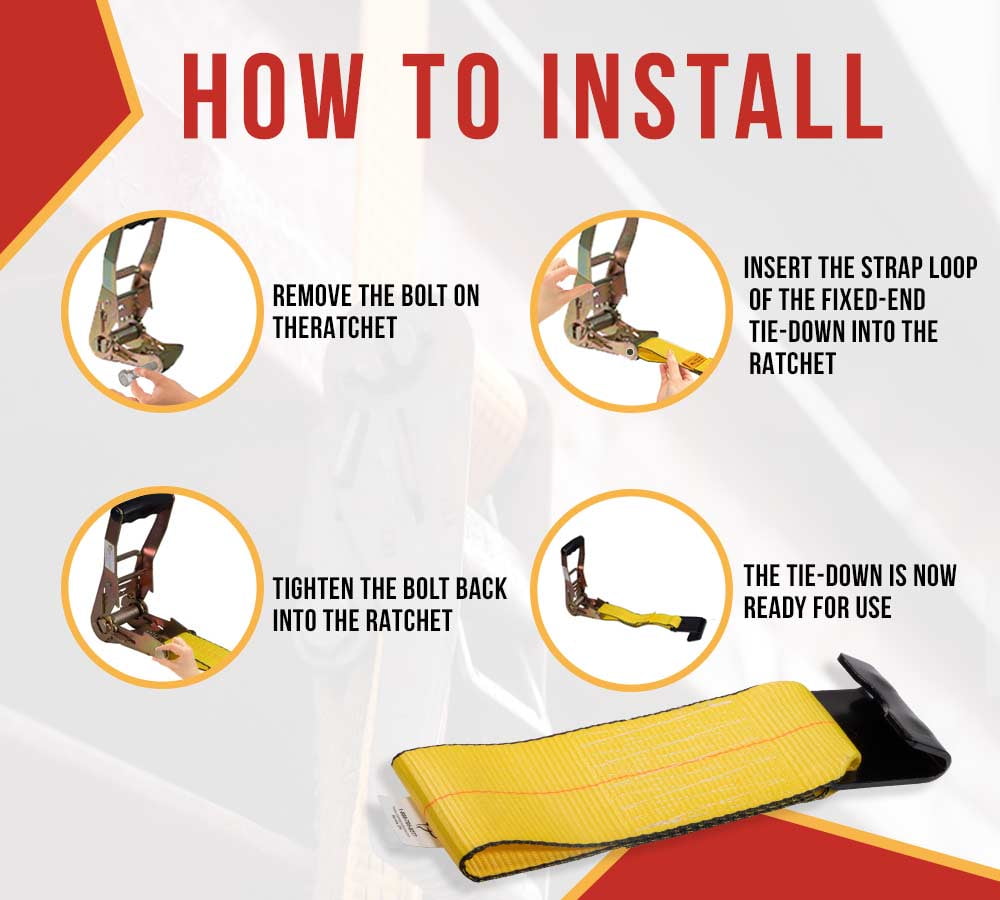 HOW TO INSTALL

REMOVE THE BOLT ON THERATCHET

INSERT THE STRAP LOOP OF THE FIXED-END TIE-DOWN INTO THE RATCHET

TIGHTEN THE BOLT BACK INTO THE RATCHET

THE TIE-DOWN IS NOW READY FOR USE