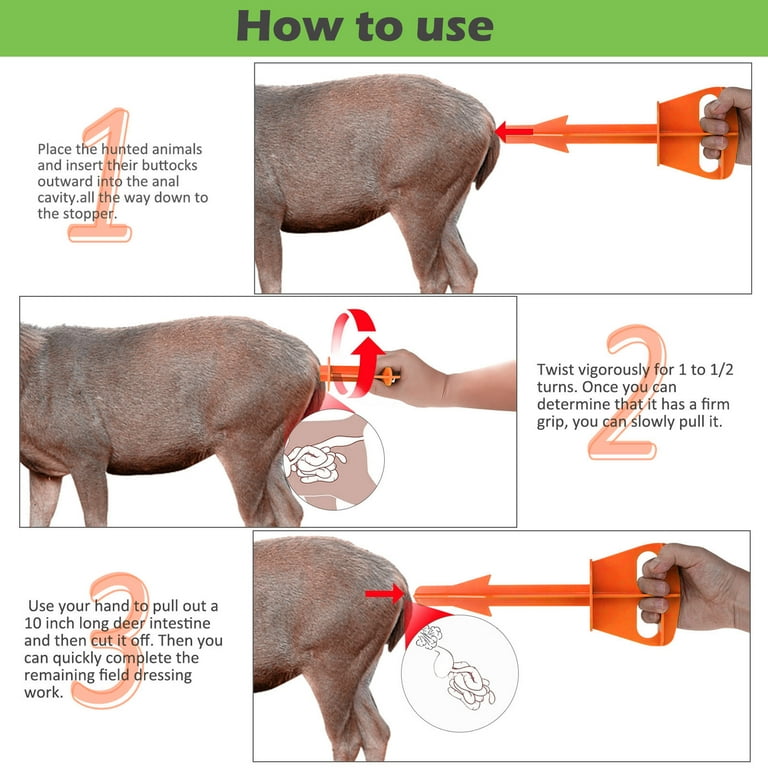 How to use

1

Place the hunted animals and insert their buttocks outward into the anal cavity.all the way down to the stopper.

2

Twist vigorously for 1 to 1/2 turns. Once you can determine that it has a firm grip, you can slowly pull it.

3

Use your hand to pull out a 10 inch long deer intestine and then cut it off. Then you can quickly complete the remaining field dressing work.