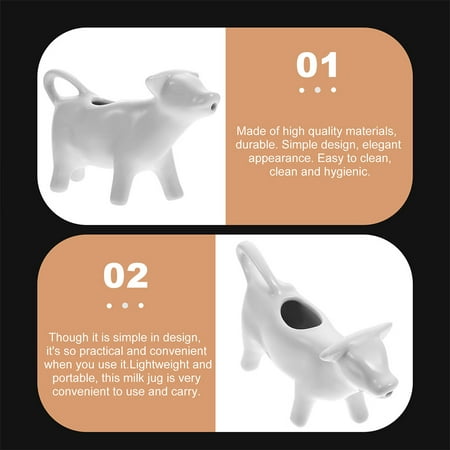 01

Made of high quality materials, durable. Simple design, elegant appearance. Easy to clean, clean and hygienic.

02

Though it is simple in design, it's so practical and convenient when you use it.Lightweight and portable, this milk jug is very convenient to use and carry.