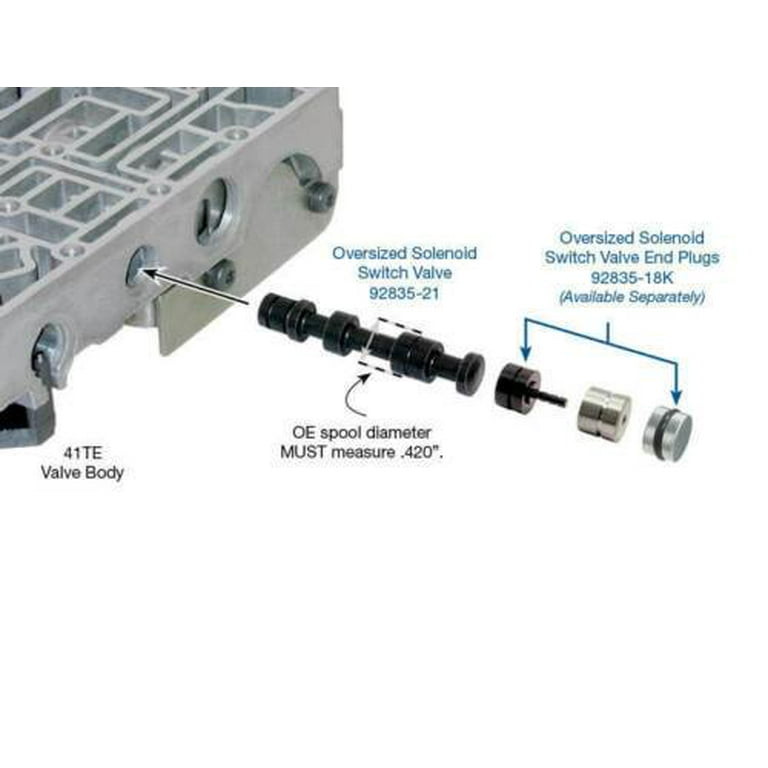 Oversized Solenoid Switch Valve 92835-21

Oversized Solenoid Switch Valve End Plugs 92835-18K (Available Separately)

OE spool diameter MUST measure .420".

41TE Valve Body