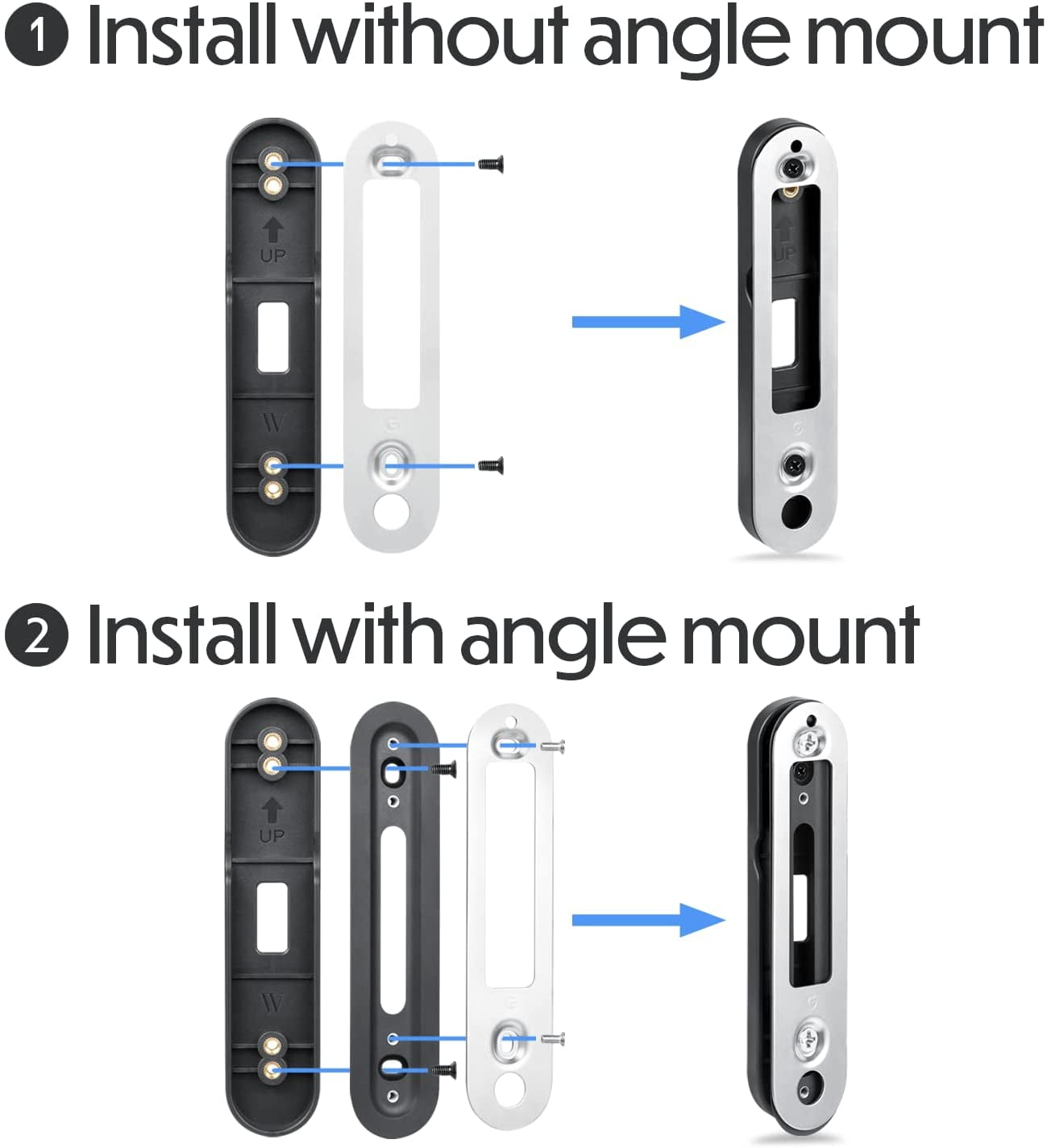 1 Install without angle mount

UP

W

UP

2 Install with angle mount

UP

W