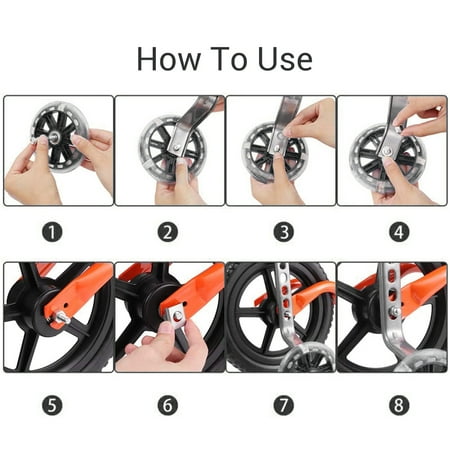 How To Use

1

2

3

4

5

6

7

8