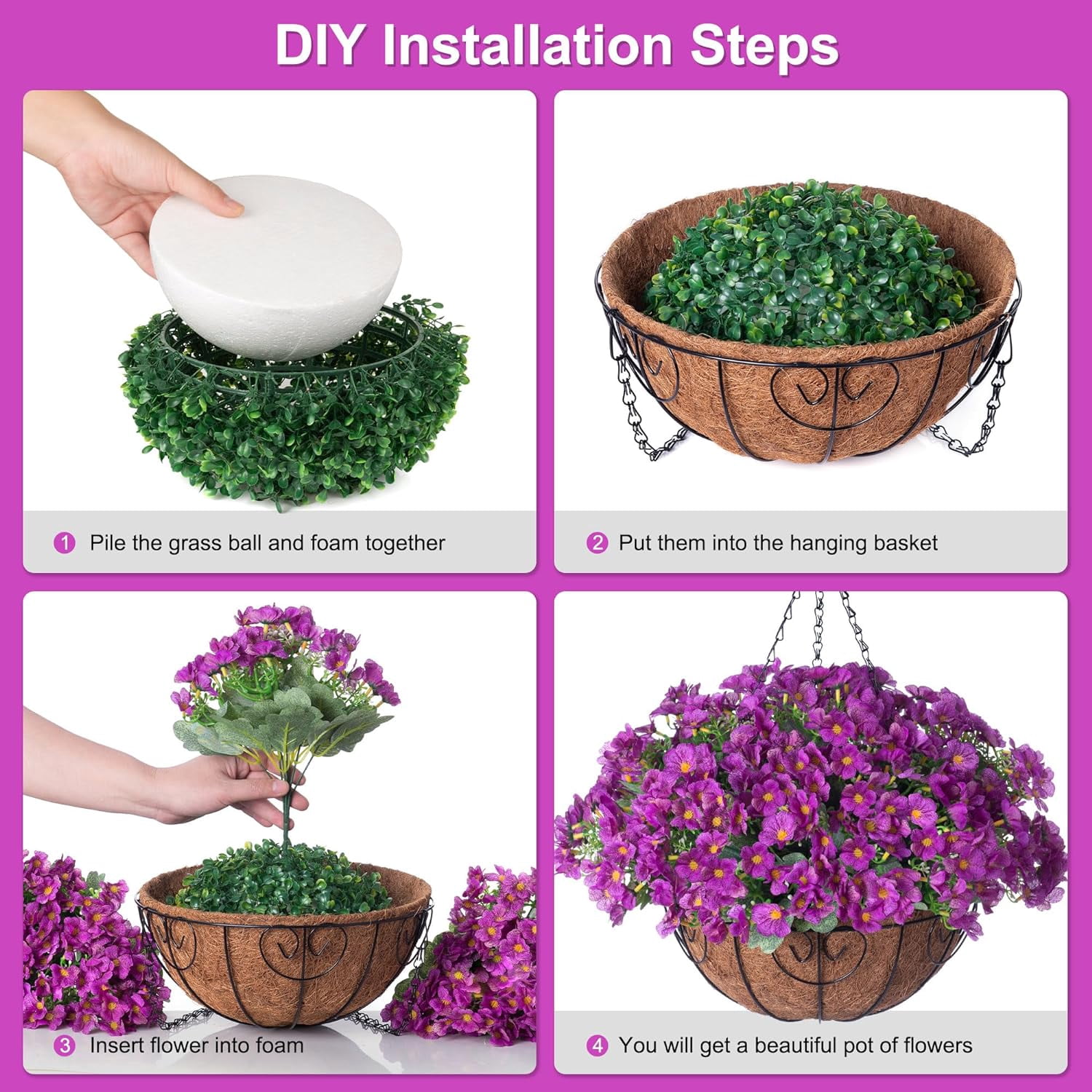 DIY Installation Steps

1 Pile the grass ball and foam together

2 Put them into the hanging basket

3 Insert flower into foam

4 You will get a beautiful pot of flowers