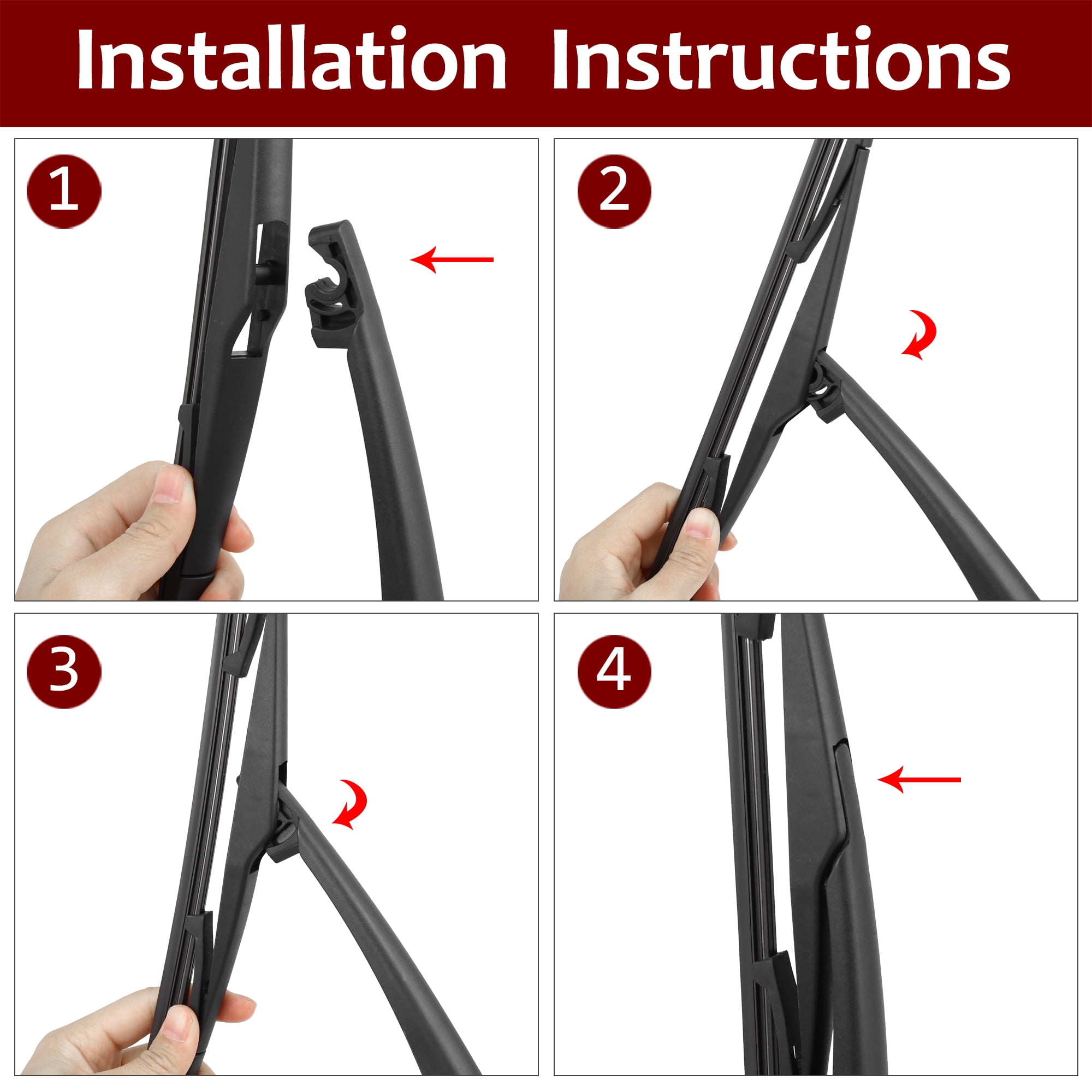 Installation Instructions

1

2

3

4